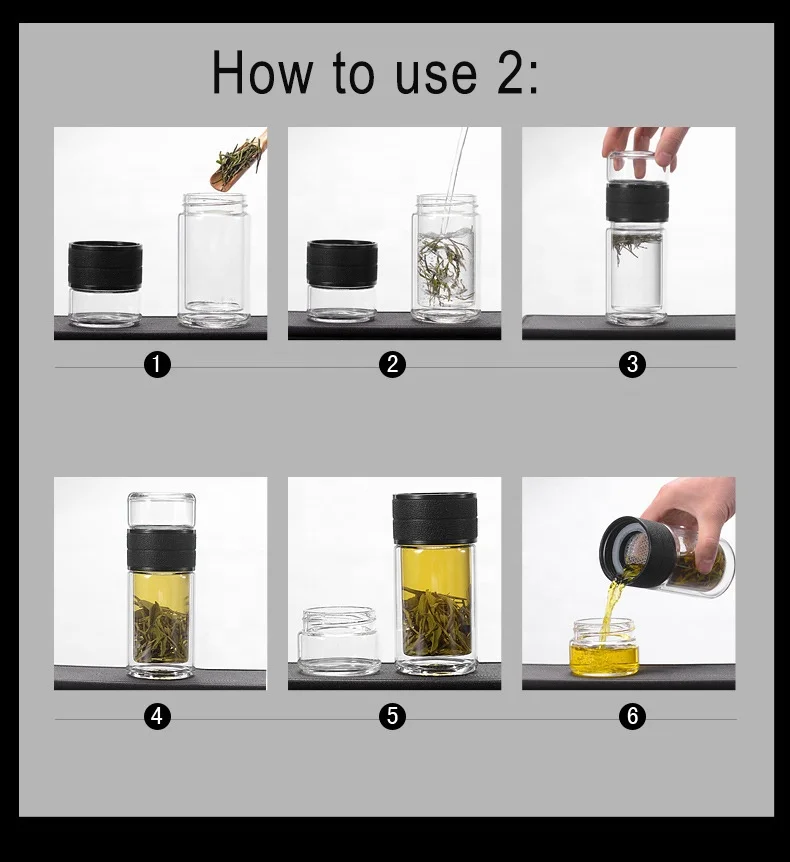 How to use 2:

1

2

3

4

5

6