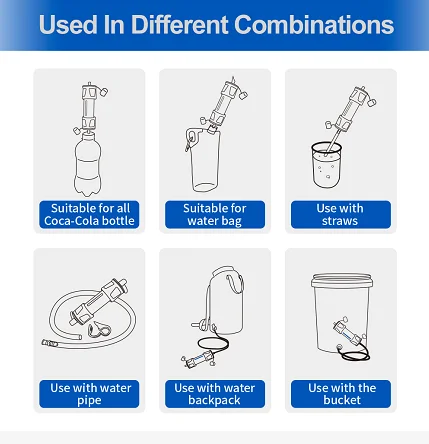 Used In Different Combinations

Suitable for all Coca-Cola bottle

Suitable for water bag

Use with straws

Use with water pipe

Use with water backpack

Use with the bucket