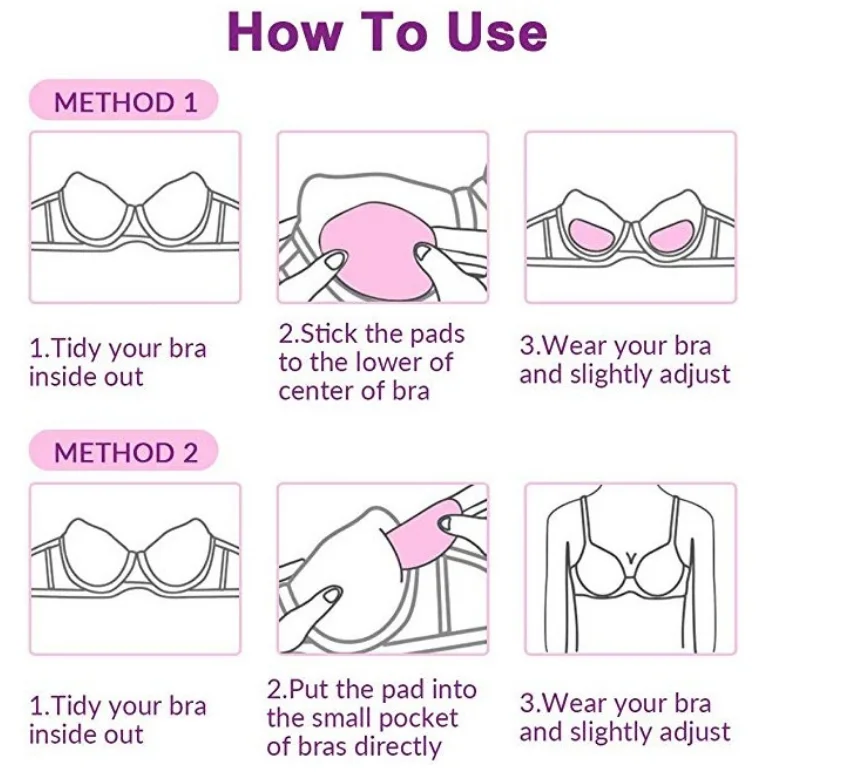 How To Use

METHOD 1

1.Tidy your bra inside out

2.Stick the pads to the lower of center of bra

3.Wear your bra and slightly adjust

METHOD 2

1.Tidy your bra inside out

2.Put the pad into the small pocket of bras directly

3.Wear your bra and slightly adjust