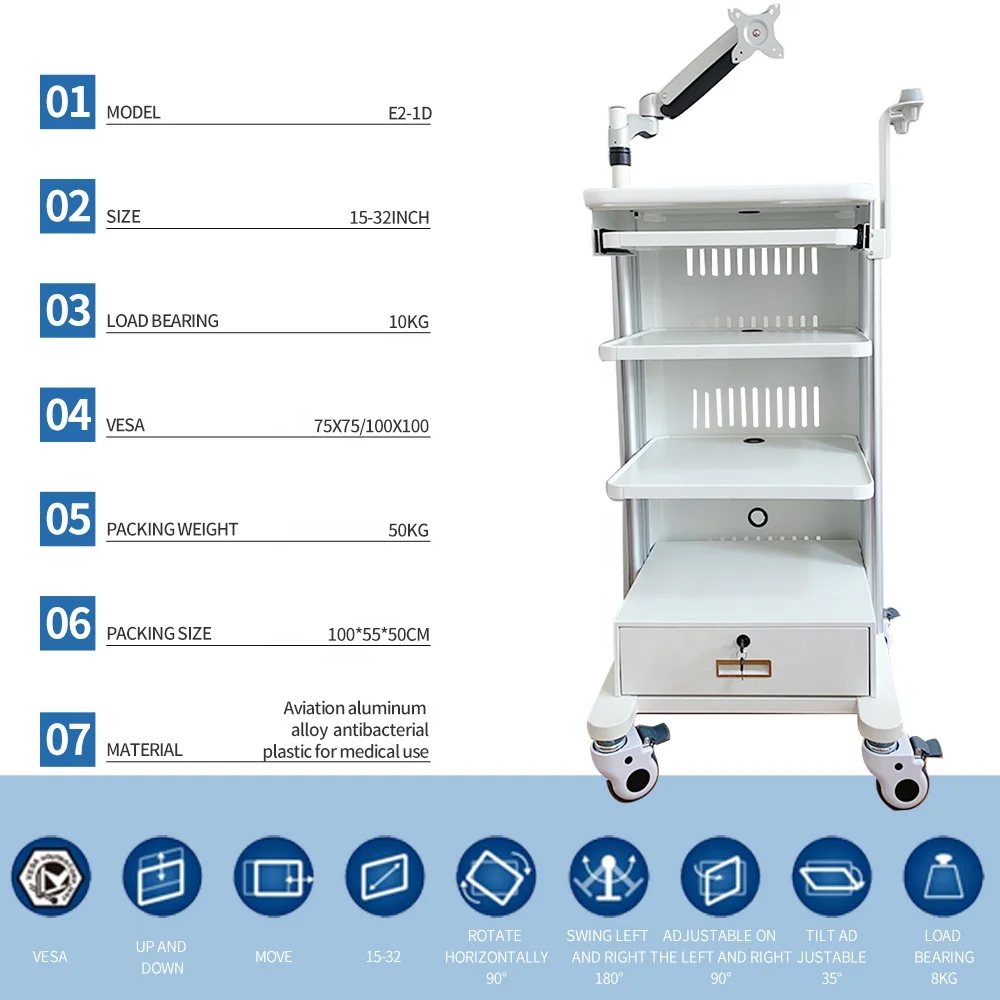 01 MODEL E2-1D

02 SIZE 15-32INCH

03 LOAD BEARING 10KG

04 VESA 75X75/100X100

05 PACKING WEIGHT 50KG

06 PACKING SIZE 100*55*50CM

07 MATERIAL Aviation aluminum alloy antibacterial plastic for medical use

VESA

UP AND DOWN

MOVE

15-32

ROTATE HORIZONTALLY 90°

SWING LEFT AND RIGHT 180°

ADJUSTABLE ON THE LEFT AND RIGHT 90°

TILT AD JUSTABLE 35°

LOAD BEARING 8KG