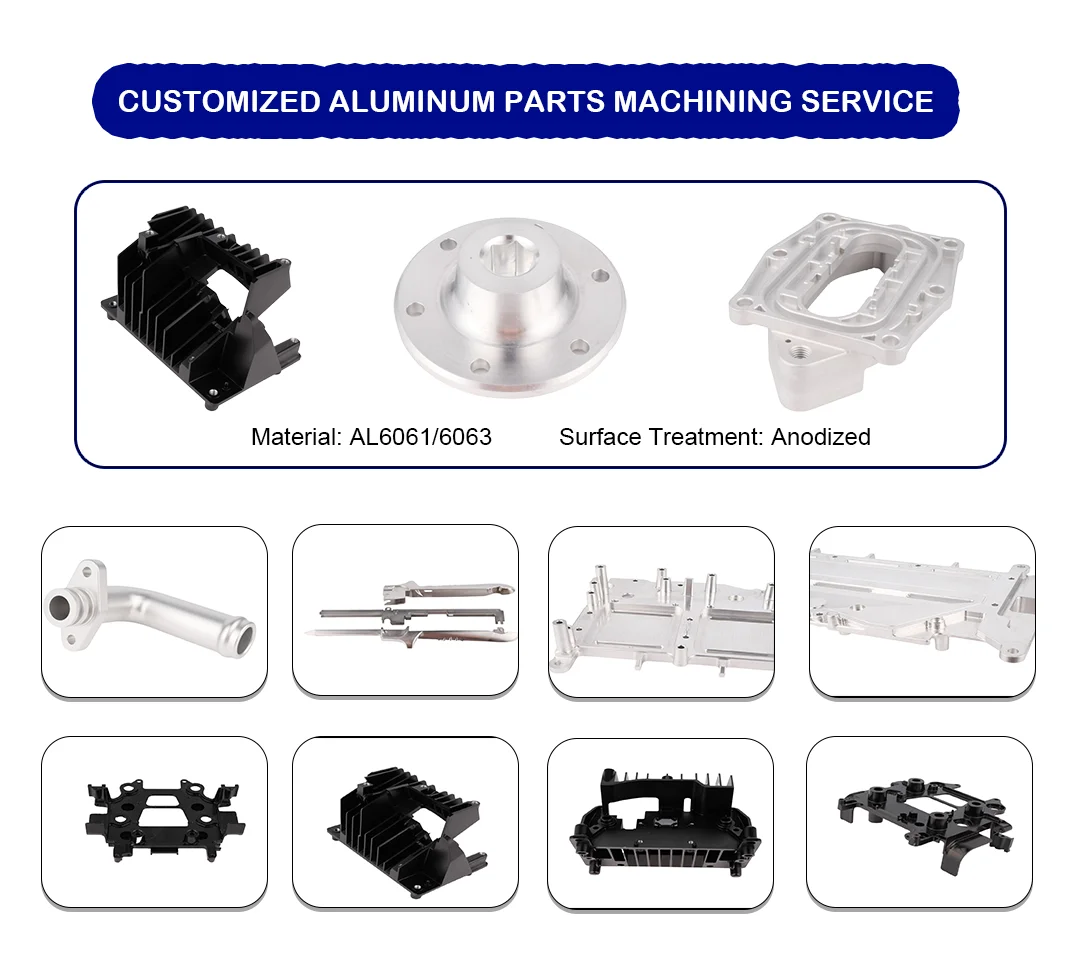 CUSTOMIZED ALUMINUM PARTS MACHINING SERVICE

Material: AL6061/6063

Surface Treatment: Anodized