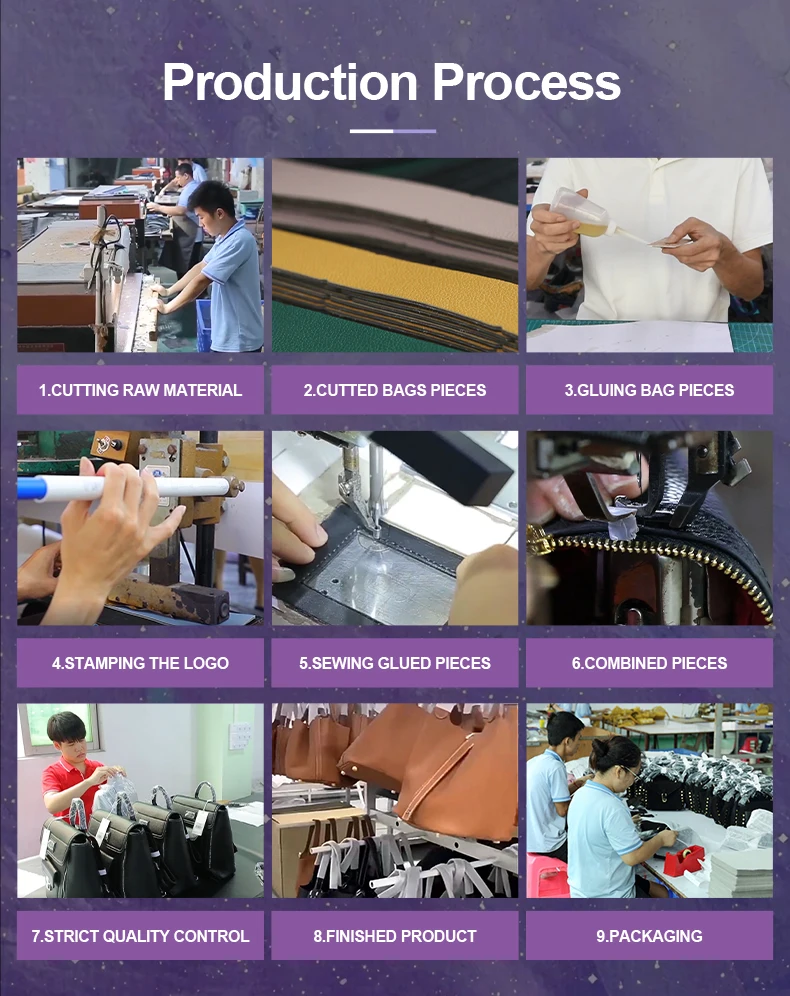 Production Process

1.CUTTING RAW MATERIAL

2.CUTTED BAGS PIECES

3.GLUING BAG PIECES

4.STAMPING THE LOGO

5.SEWING GLUED PIECES

6.COMBINED PIECES

7.STRICT QUALITY CONTROL

8.FINISHED PRODUCT

9.PACKAGING