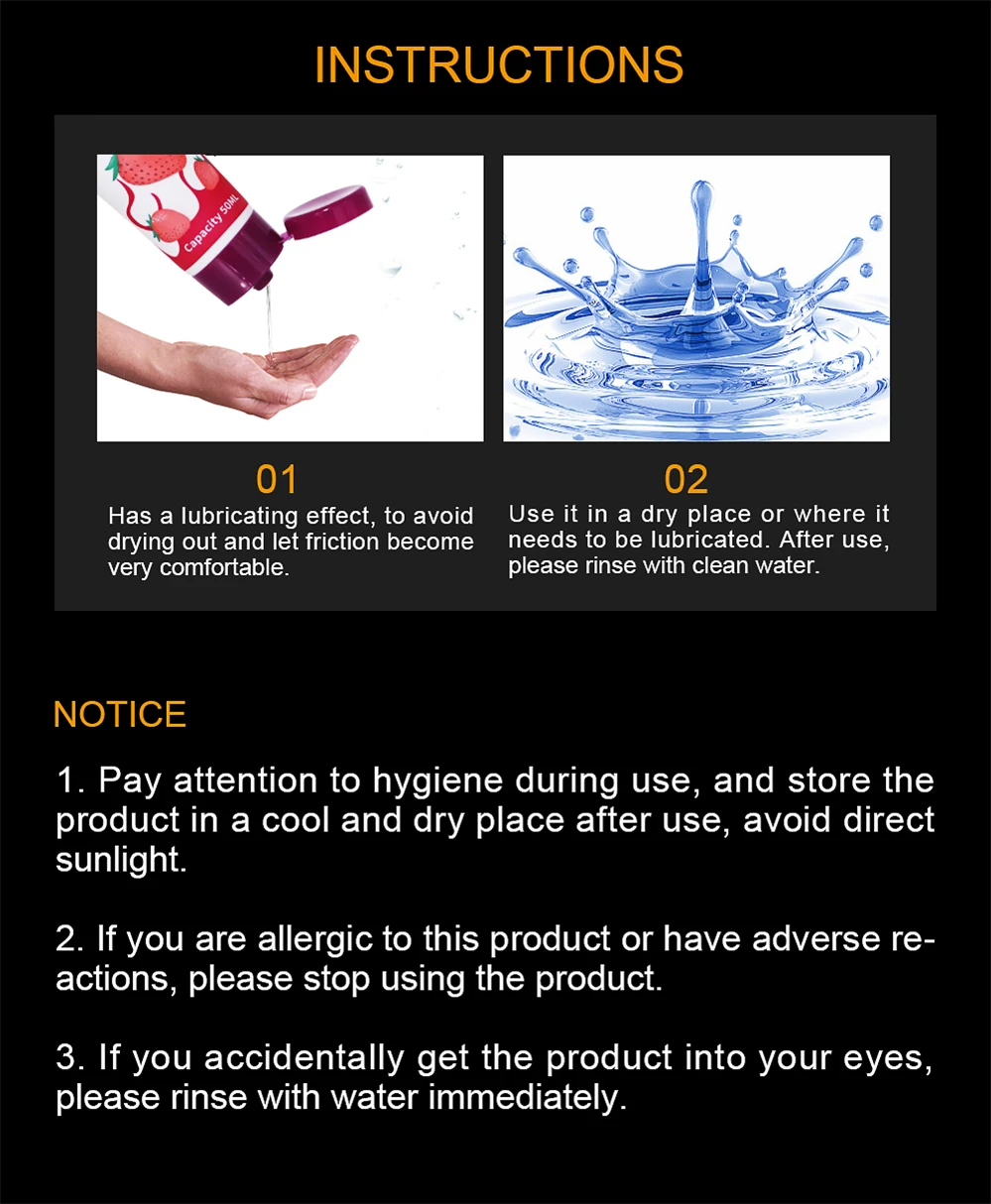 INSTRUCTIONS

Capacity 50ML

01
Has a lubricating effect, to avoid drying out and let friction become very comfortable.

02
Use it in a dry place or where it needs to be lubricated. After use, please rinse with clean water.

NOTICE

1. Pay attention to hygiene during use, and store the product in a cool and dry place after use, avoid direct sunlight.

2. If you are allergic to this product or have adverse reactions, please stop using the product.

3. If you accidentally get the product into your eyes, please rinse with water immediately.