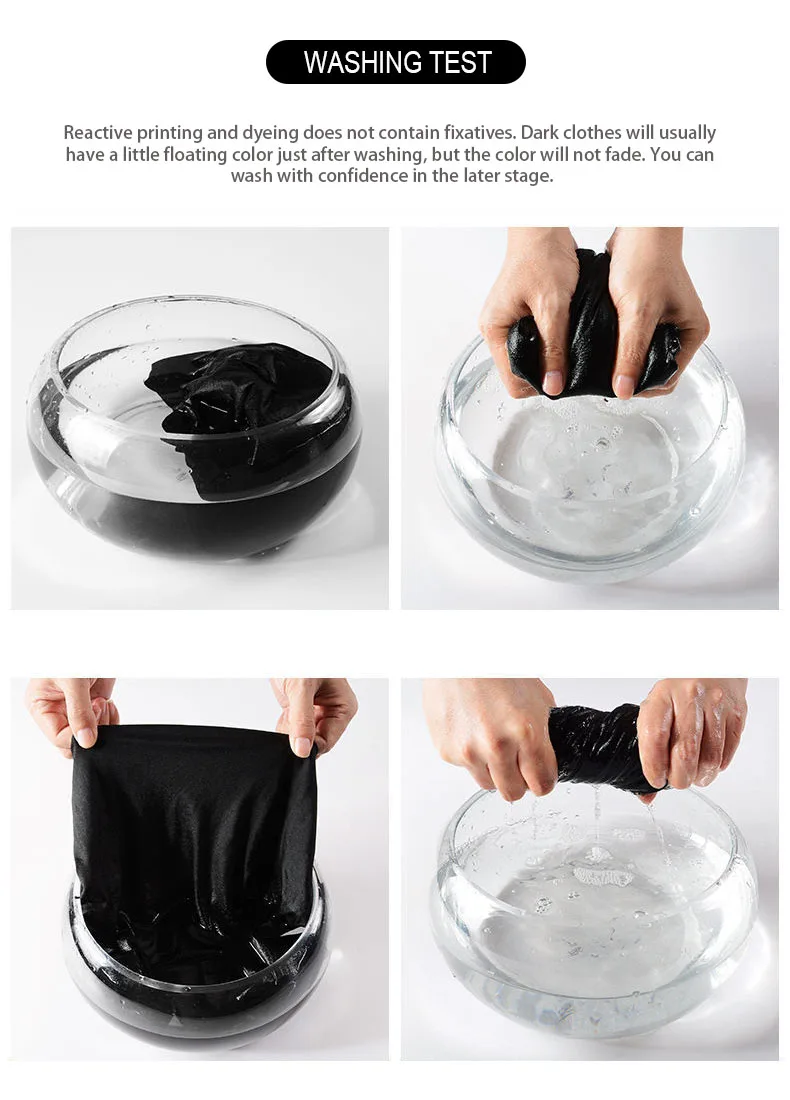 WASHING TEST

Reactive printing and dyeing does not contain fixatives. Dark clothes will usually have a little floating color just after washing, but the color will not fade. You can wash with confidence in the later stage.