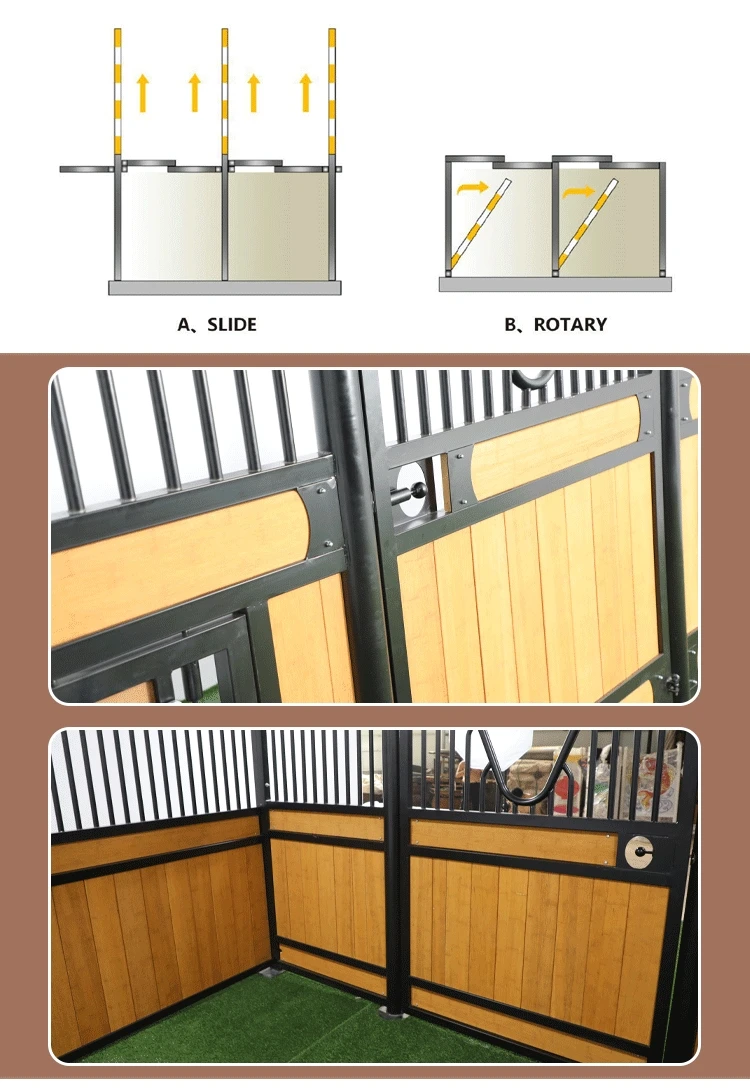 A、SLIDE

B、ROTARY