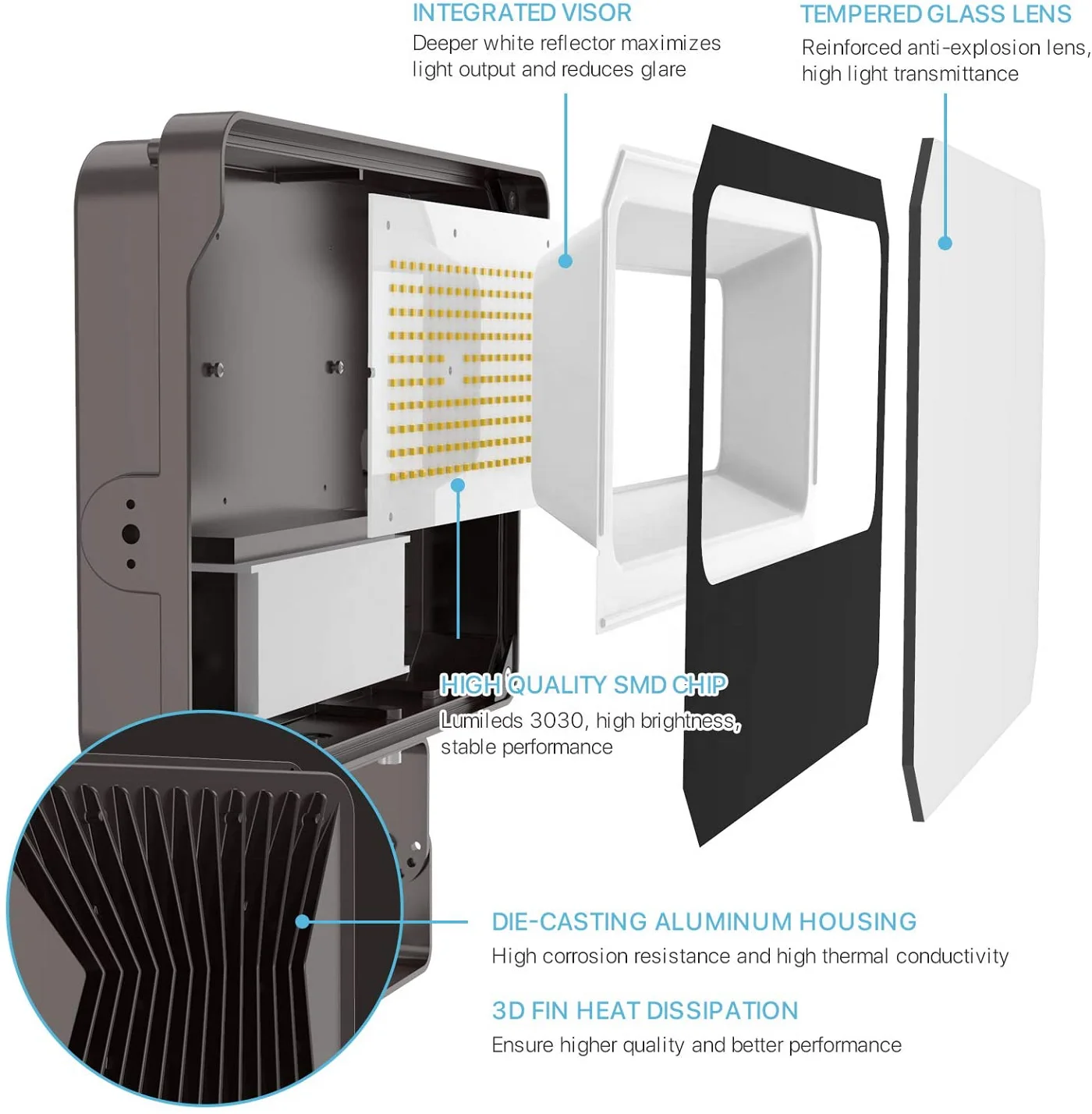 INTEGRATED VISOR
Deeper white reflector maximizes light output and reduces glare

TEMPERED GLASS LENS
Reinforced anti-explosion lens, high light transmittance

HIGH QUALITY SMD CHIP
Lumileds 3030, high brightness, stable performance

DIE-CASTING ALUMINUM HOUSING
High corrosion resistance and high thermal conductivity

3D FIN HEAT DISSIPATION
Ensure higher quality and better performance