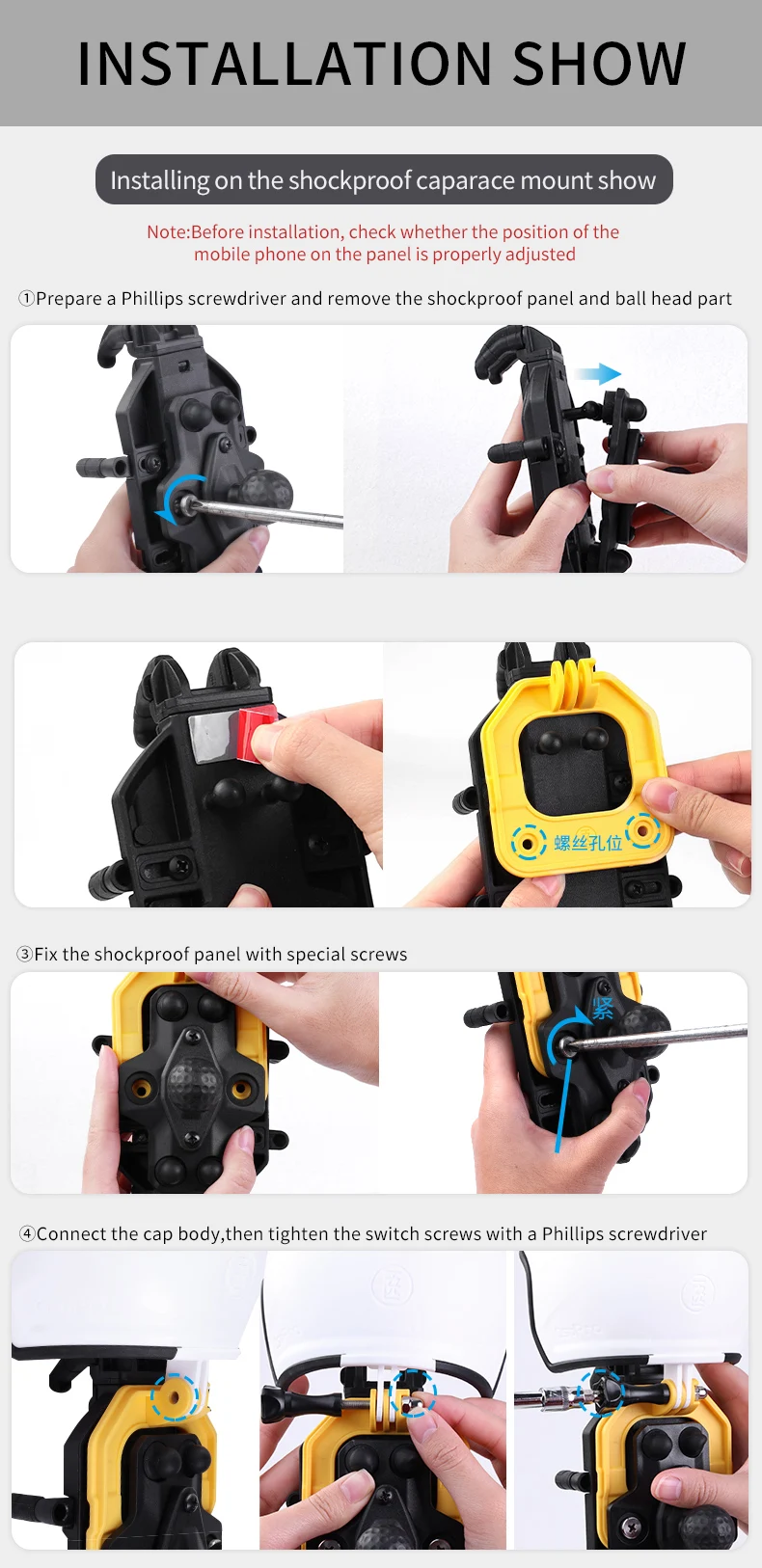 INSTALLATION SHOW

Installing on the shockproof caparace mount show

Note:Before installation, check whether the position of the mobile phone on the panel is properly adjusted

①Prepare a Phillips screwdriver and remove the shockproof panel and ball head part

螺丝孔位

③Fix the shockproof panel with special screws

紧

④Connect the cap body,then tighten the switch screws with a Phillips screwdriver