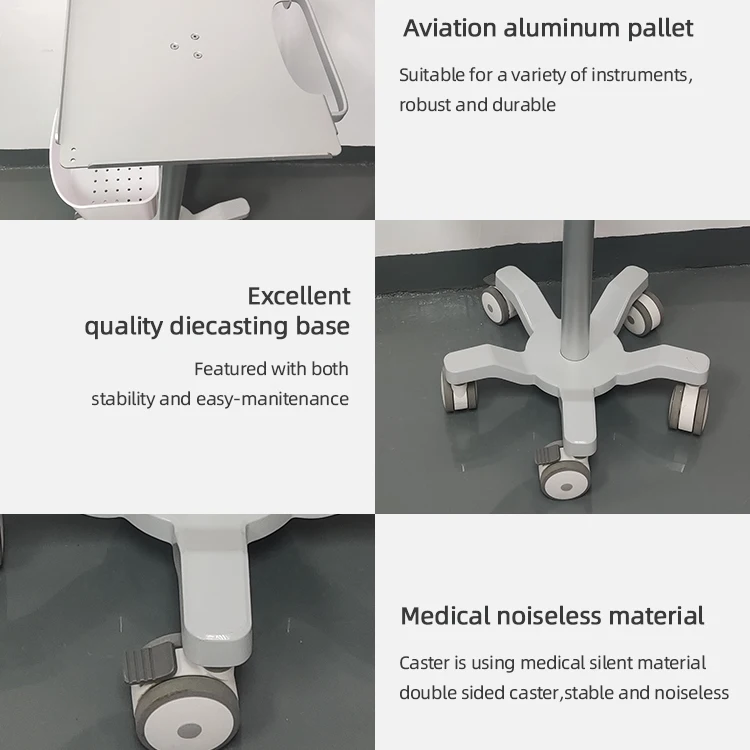 Aviation aluminum pallet

Suitable for a variety of instruments, robust and durable

Excellent quality diecasting base

Featured with both stability and easy-manitenance

Medical noiseless material

Caster is using medical silent material double sided caster,stable and noiseless