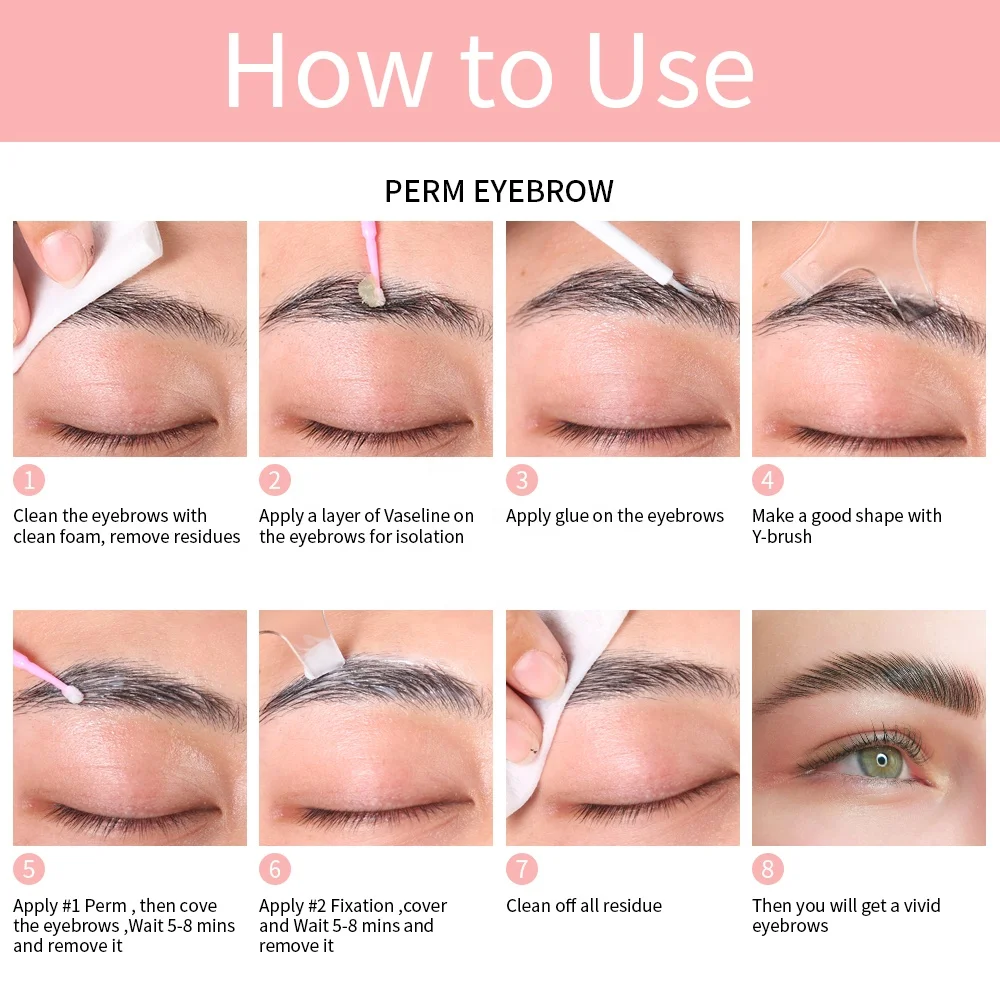 How to Use

PERM EYEBROW

1
Clean the eyebrows with clean foam, remove residues

2
Apply a layer of Vaseline on the eyebrows for isolation

3
Apply glue on the eyebrows

4
Make a good shape with Y-brush

5
Apply #1 Perm , then cove the eyebrows ,Wait 5-8 mins and remove it

6
Apply #2 Fixation ,cover and Wait 5-8 mins and remove it

7
Clean off all residue

8
Then you will get a vivid eyebrows