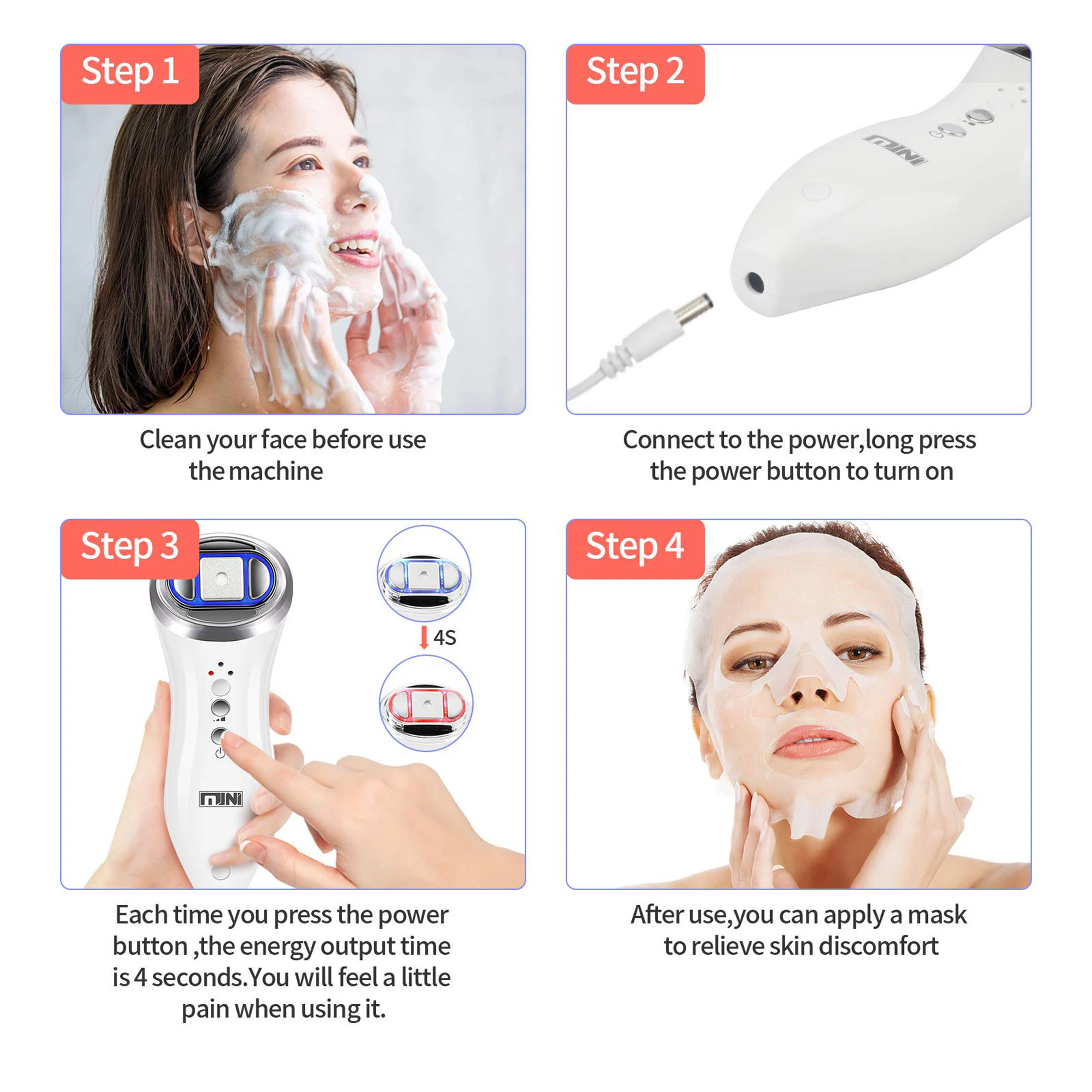 Step 1

Clean your face before use the machine

Step 2

MINI

Connect to the power,long press the power button to turn on

Step 3

4S

MINI

Each time you press the power button ,the energy output time is 4 seconds.You will feel a little pain when using it.

Step 4

After use,you can apply a mask to relieve skin discomfort