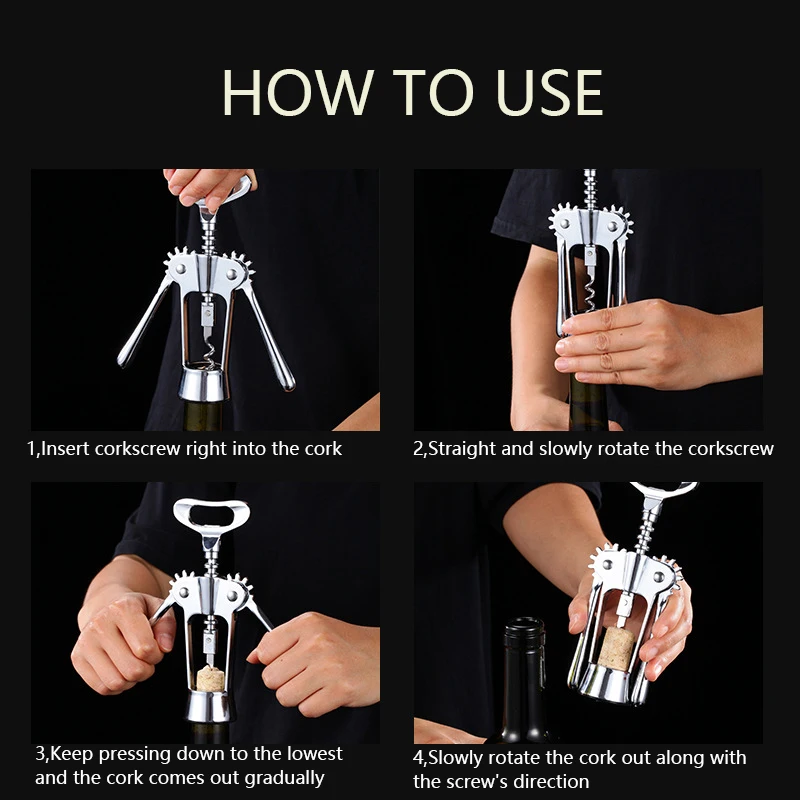 HOW TO USE

1,Insert corkscrew right into the cork

2,Straight and slowly rotate the corkscrew

3,Keep pressing down to the lowest and the cork comes out gradually

4,Slowly rotate the cork out along with the screw's direction