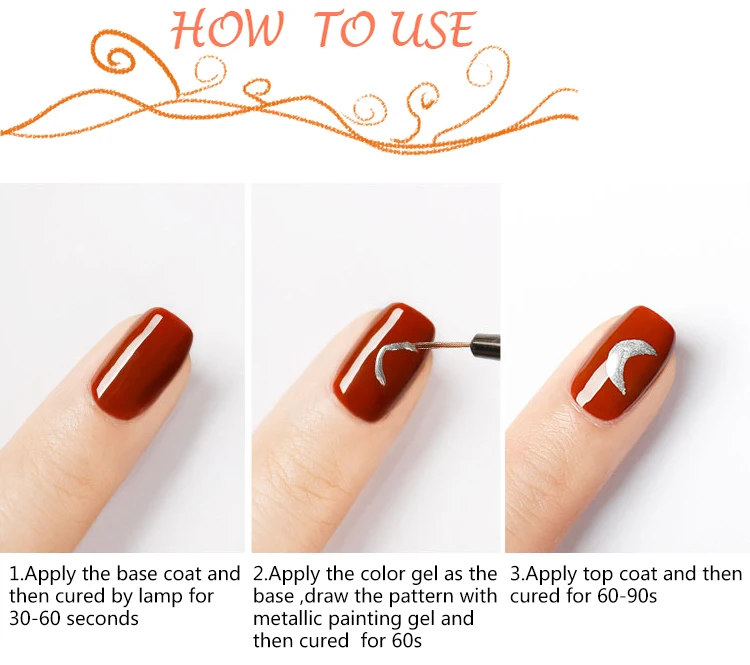 HOW TO USE

1.Apply the base coat and then cured by lamp for 30-60 seconds

2.Apply the color gel as the base ,draw the pattern with metallic painting gel and then cured for 60s

3.Apply top coat and then cured for 60-90s