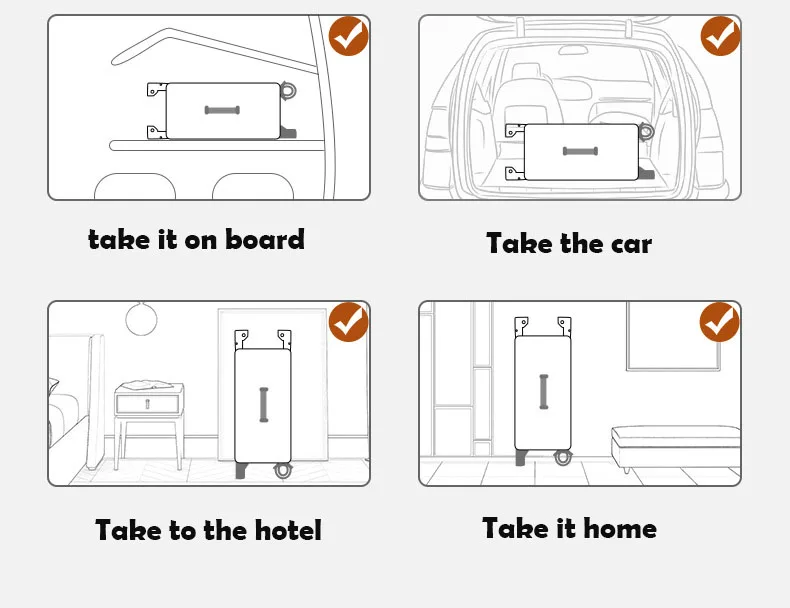 take it on board

Take the car

Take to the hotel

Take it home