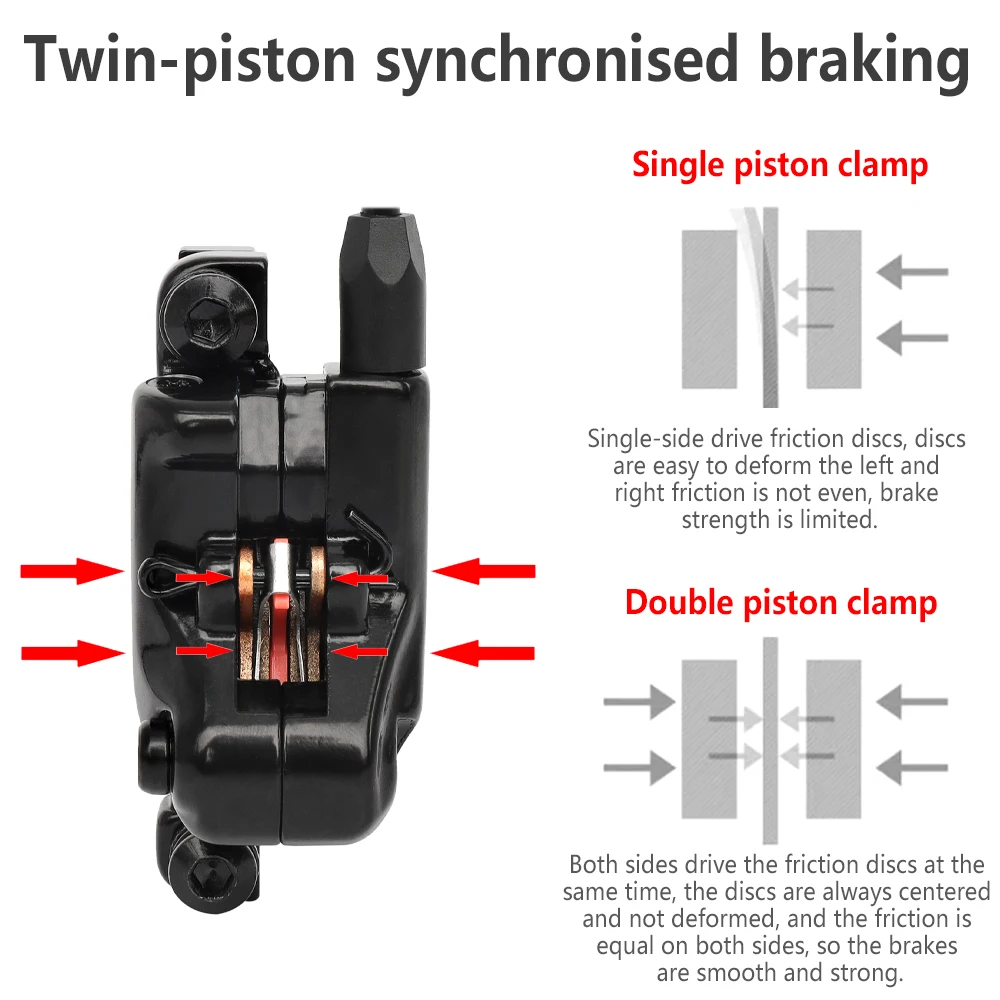 Twin-piston synchronised braking

Single piston clamp

Single-side drive friction discs, discs are easy to deform the left and right friction is not even, brake strength is limited.

Double piston clamp

Both sides drive the friction discs at the same time, the discs are always centered and not deformed, and the friction is equal on both sides, so the brakes are smooth and strong.