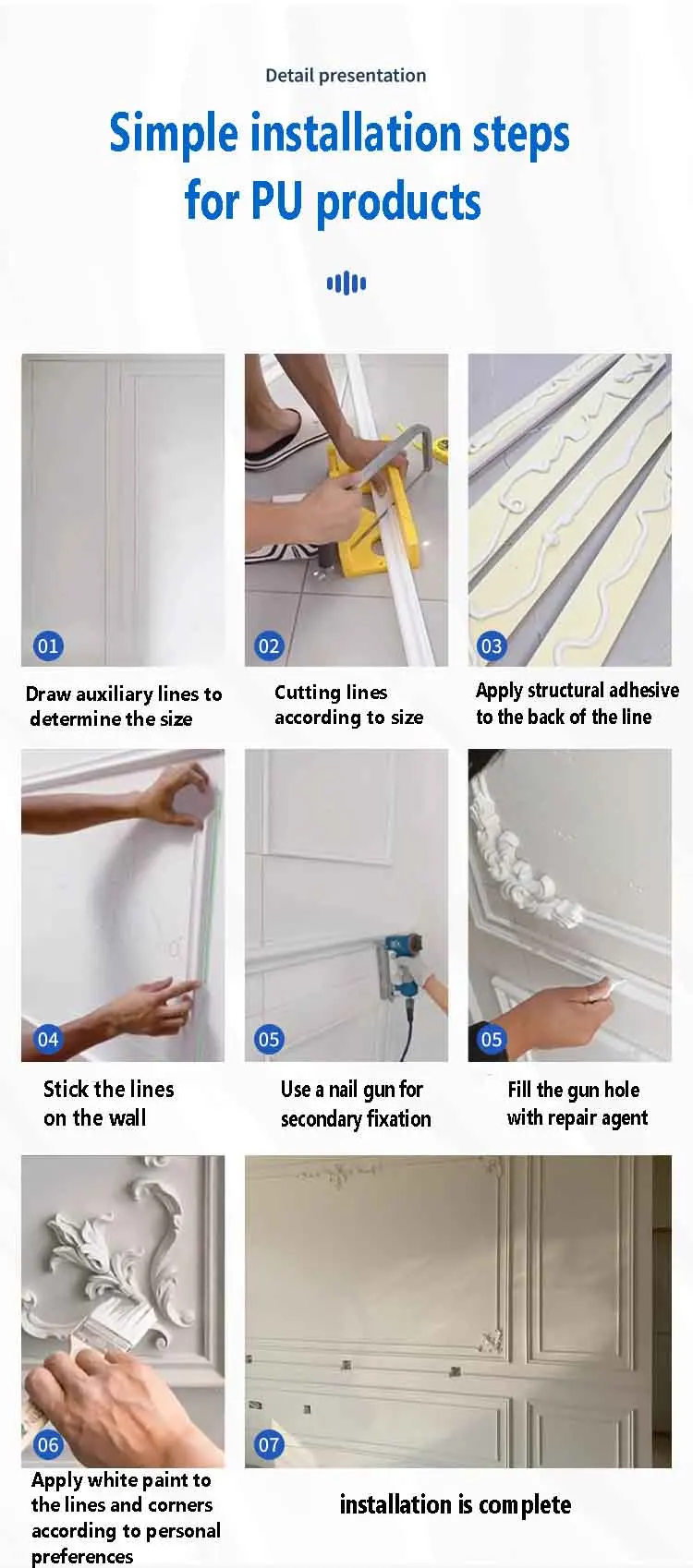 Detail presentation

Simple installation steps for PU products

01

Draw auxiliary lines to determine the size

02

Cutting lines according to size

03

Apply structural adhesive to the back of the line

04

Stick the lines on the wall

05

Use a nail gun for secondary fixation

05

Fill the gun hole with repair agent

06

Apply white paint to the lines and corners according to personal preferences

07

installation is complete