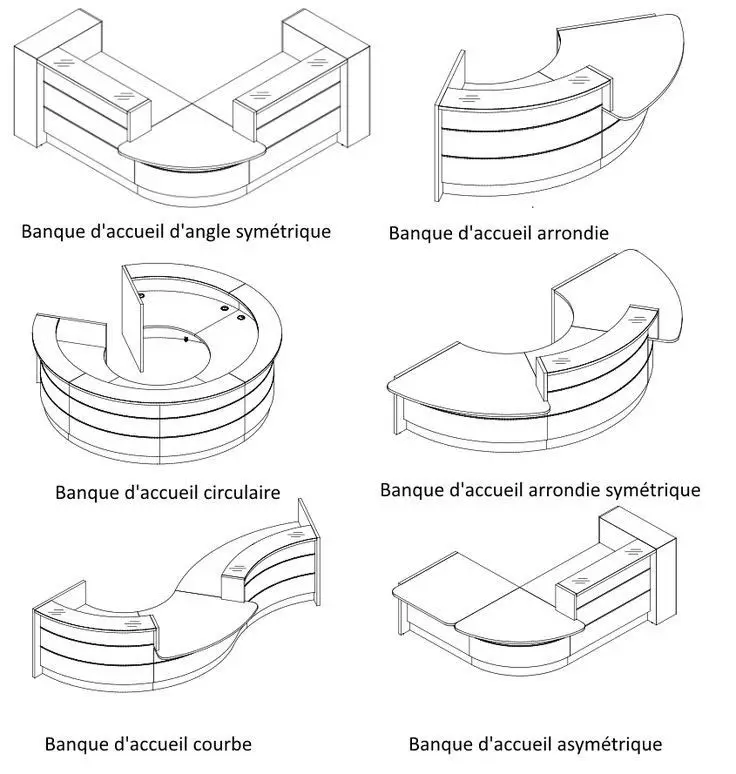 Banque d'accueil d'angle symétrique

Banque d'accueil arrondie

Banque d'accueil circulaire

Banque d'accueil arrondie symétrique

Banque d'accueil courbe

Banque d'accueil asymétrique