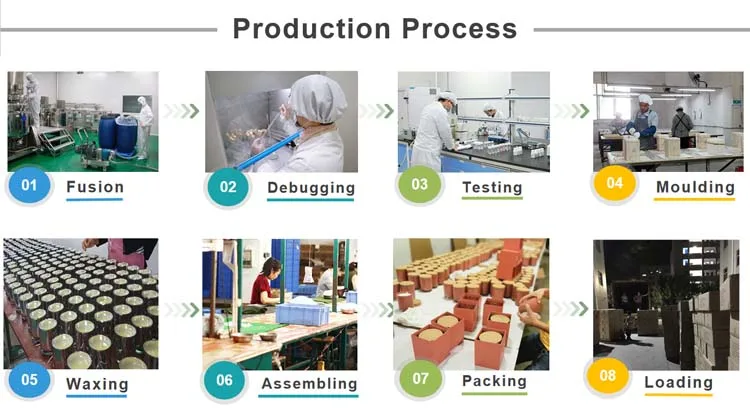 Production Process

01 Fusion

02 Debugging

03 Testing

04 Moulding

05 Waxing

06 Assembling

07 Packing

08 Loading