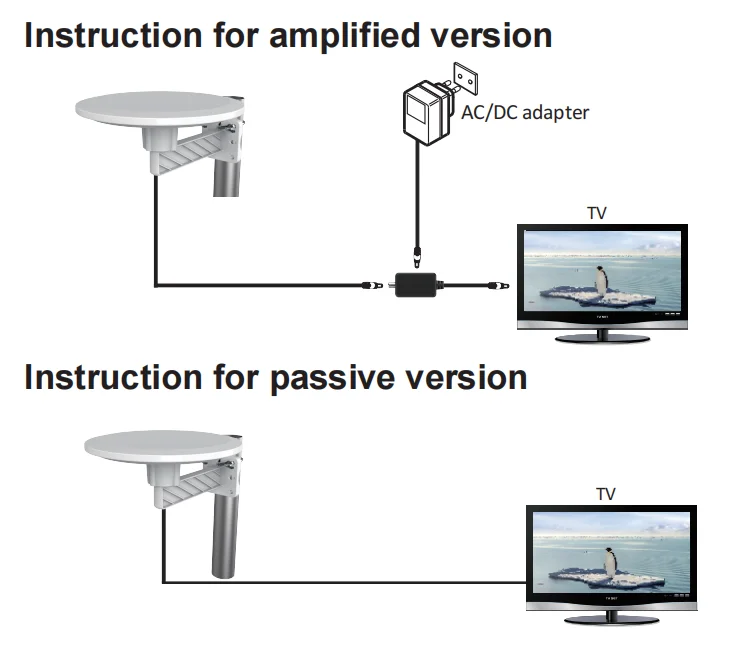 Instruction for amplified version

AC/DC adapter

TV

Instruction for passive version

TV