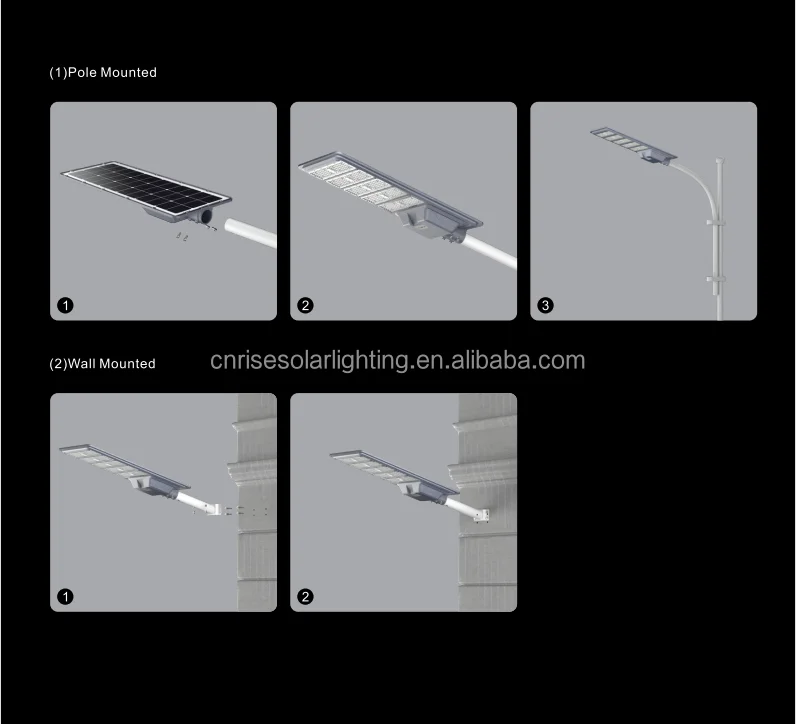 (1)Pole Mounted

1

2

3

(2)Wall Mounted

cnrisesolarlighting.en.alibaba.com

1

2