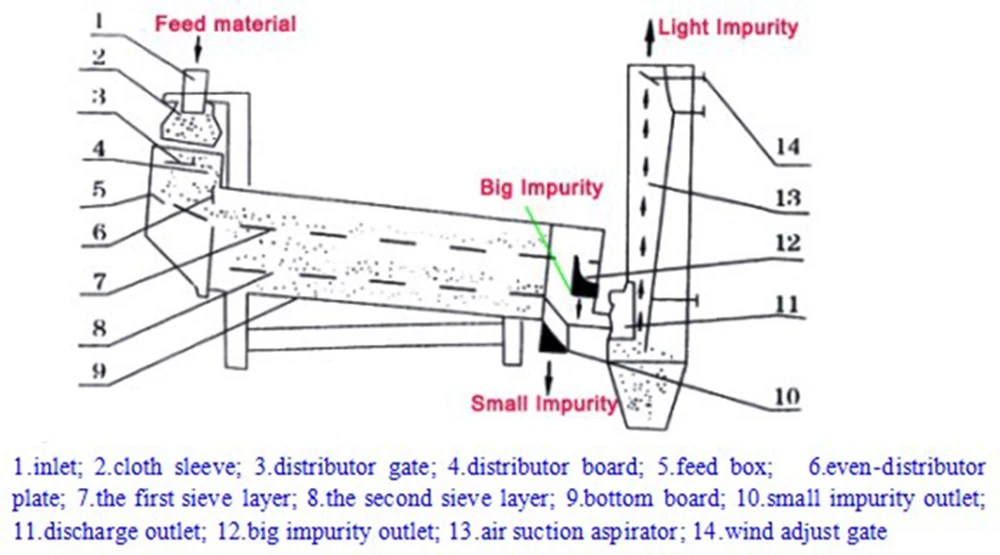 1
Feed material
2
3
4
5
6
7
8
9
Light Impurity
14
13
Big Impurity
12
11
10
Small Impurity

1.inlet; 2.cloth sleeve; 3.distributor gate; 4.distributor board; 5.feed box; 6.even-distributor plate; 7.the first sieve layer; 8.the second sieve layer; 9.bottom board; 10.small impurity outlet; 11.discharge outlet; 12.big impurity outlet; 13.air suction aspirator; 14.wind adjust gate