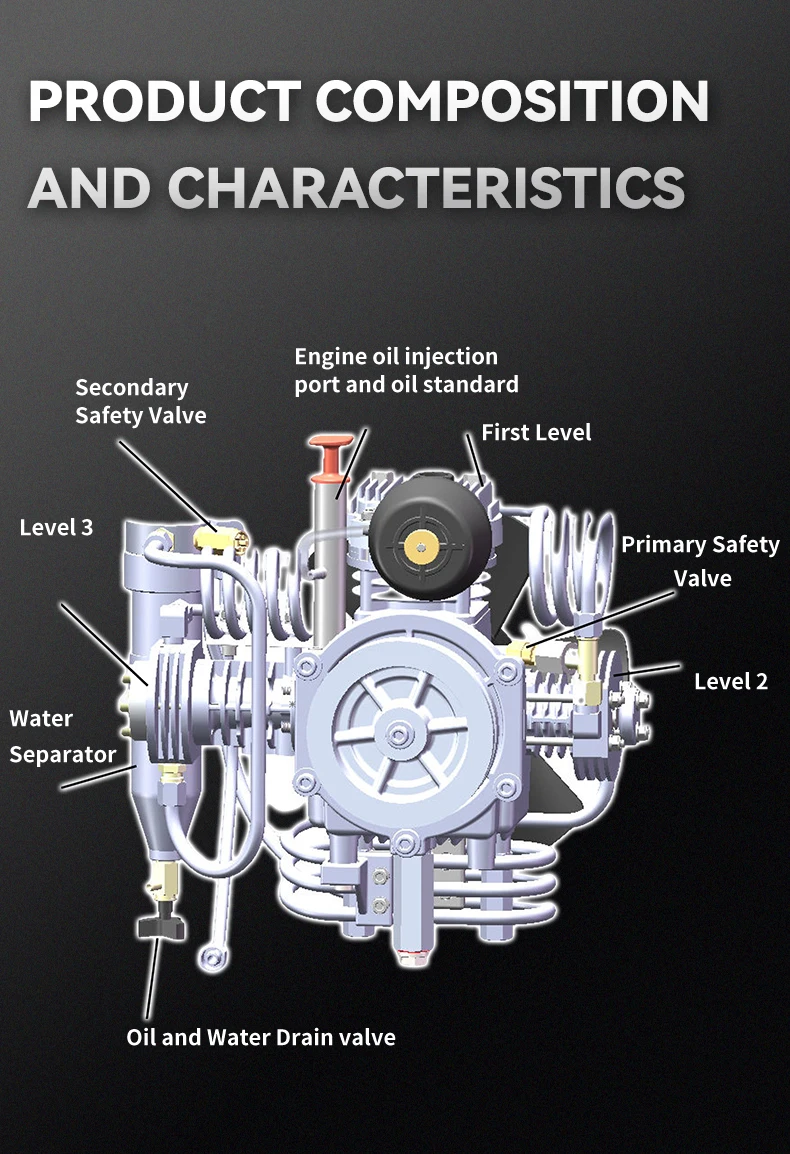 PRODUCT COMPOSITION AND CHARACTERISTICS

Engine oil injection port and oil standard

Secondary Safety Valve

First Level

Level 3

Primary Safety Valve

Level 2

Water Separator

Oil and Water Drain valve