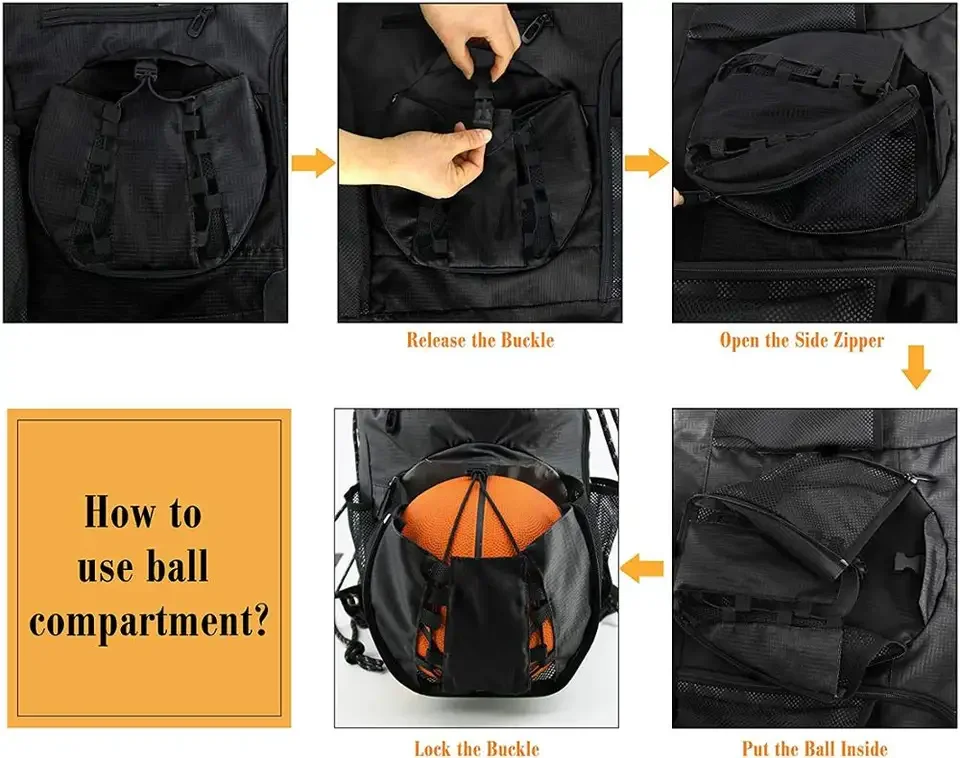 Release the Buckle

Open the Side Zipper

How to use ball compartment?

Lock the Buckle

Put the Ball Inside