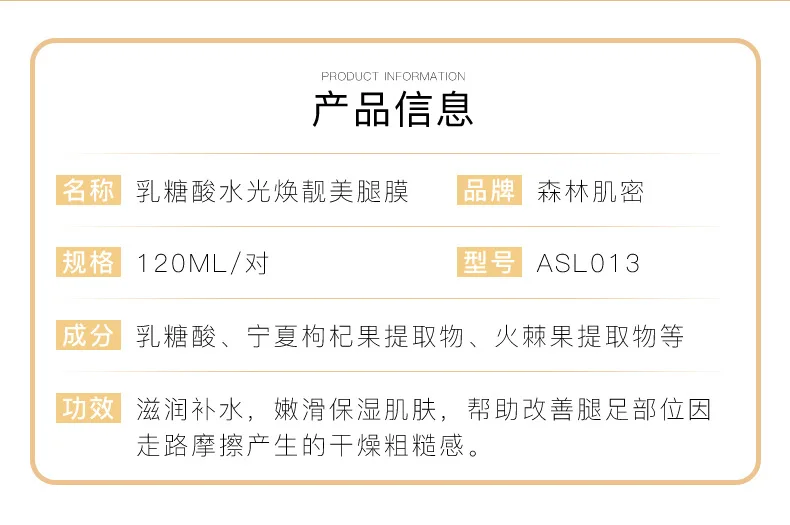 PRODUCT INFORMATION

产品信息

名称 乳糖酸水光焕靓美腿膜

品牌 森林肌密

规格 120ML/对

型号 ASL013

成分 乳糖酸、宁夏枸杞果提取物、火棘果提取物等

功效 滋润补水，嫩滑保湿肌肤，帮助改善腿足部位因走路摩擦产生的干燥粗糙感。