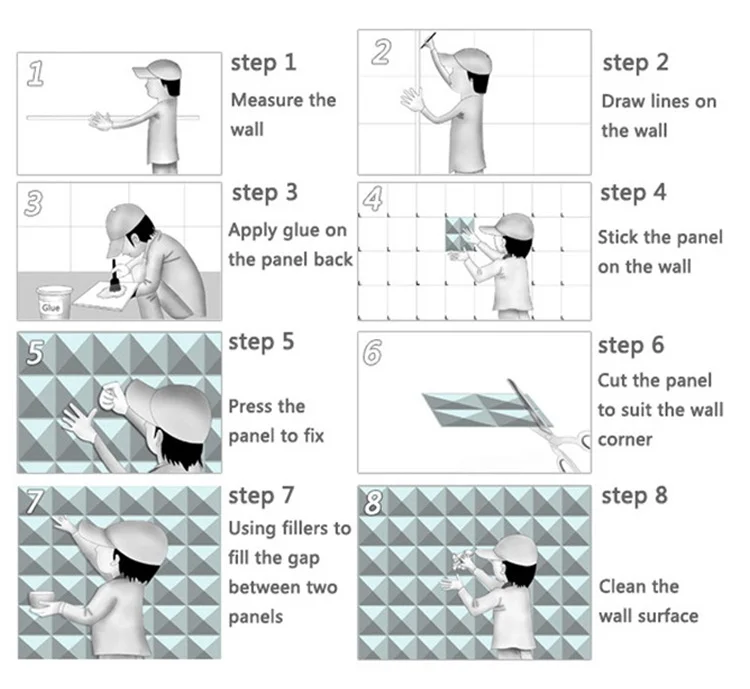 1

step 1
Measure the wall

2

step 2
Draw lines on the wall

3

Glue

step 3
Apply glue on the panel back

4

step 4
Stick the panel on the wall

5

step 5
Press the panel to fix

6

step 6
Cut the panel to suit the wall corner

7

step 7
Using fillers to fill the gap between two panels

8

step 8
Clean the wall surface