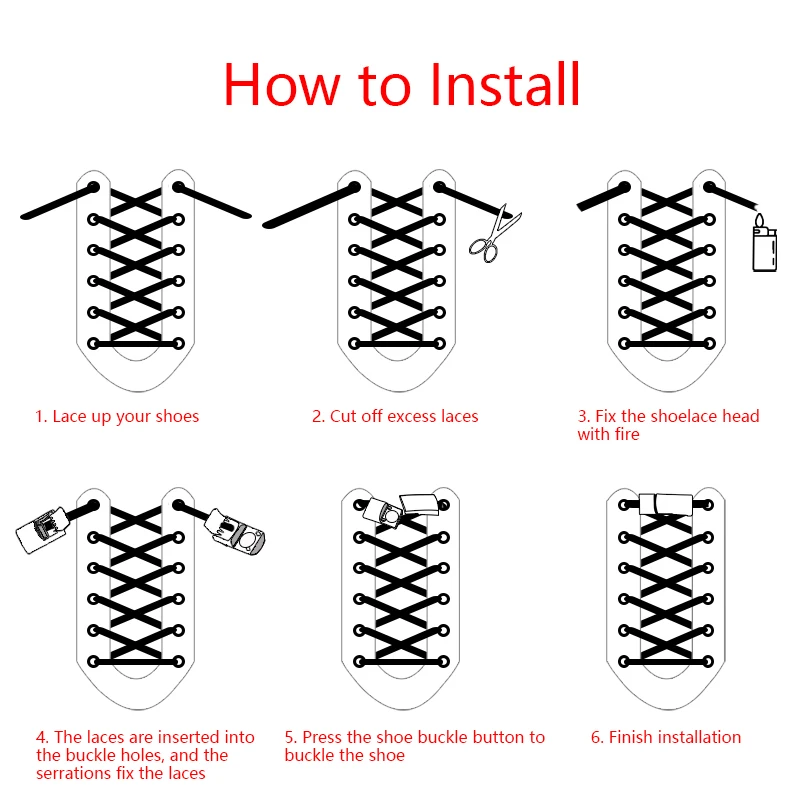 How to Install

1. Lace up your shoes

2. Cut off excess laces

3. Fix the shoelace head with fire

4. The laces are inserted into the buckle holes, and the serrations fix the laces

5. Press the shoe buckle button to buckle the shoe

6. Finish installation