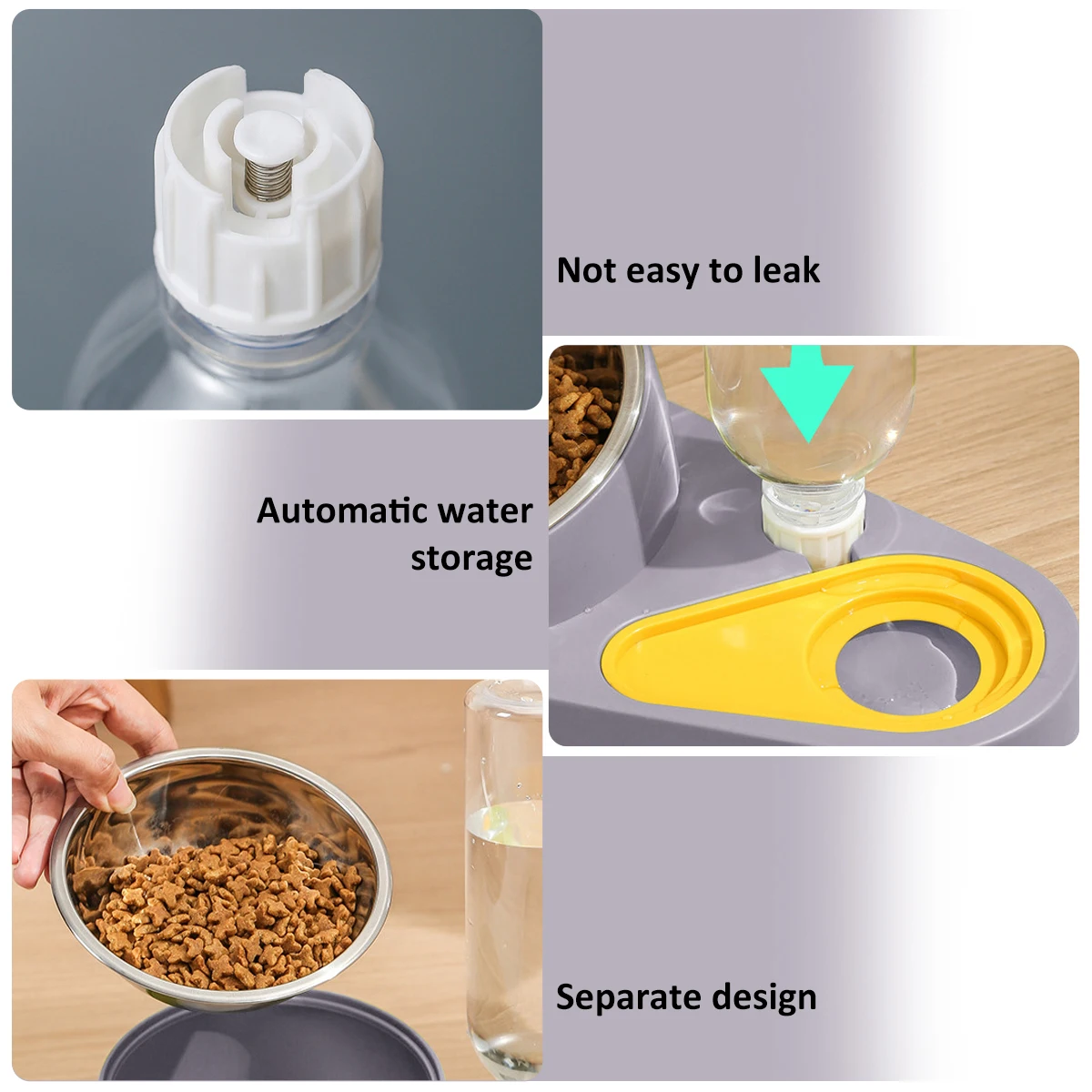 Not easy to leak

Automatic water storage

Separate design