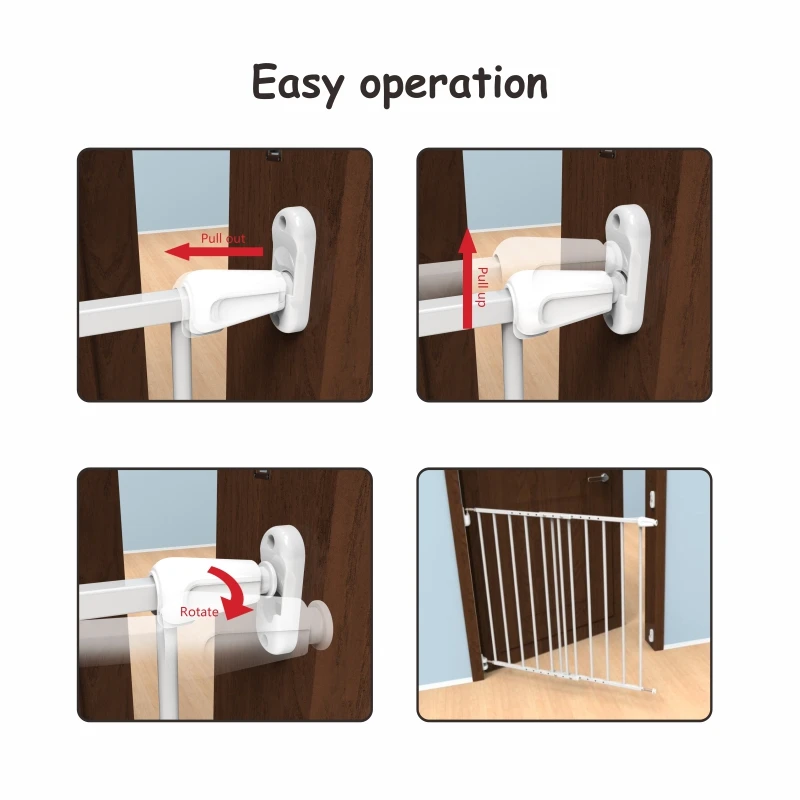 Easy operation

Pull out

Pull up

Rotate