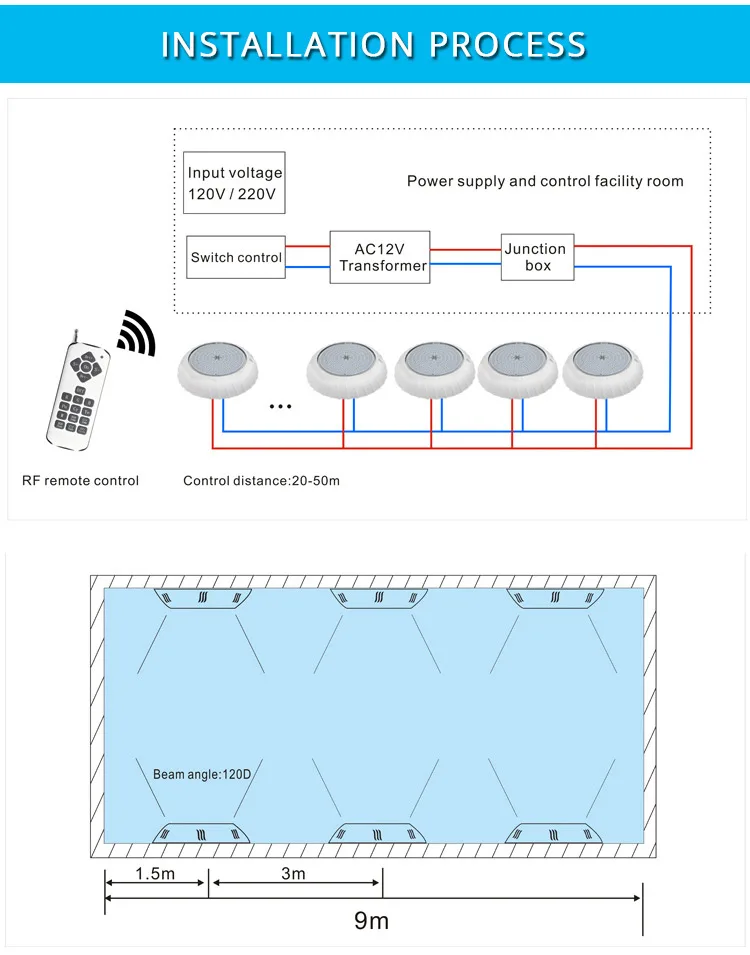 INSTALLATION PROCESS

Input voltage 120V / 220V

Power supply and control facility room

Switch control

AC12V Transformer

Junction box

...

RF remote control

Control distance:20-50m

Beam angle:120D

1.5m

3m

9m