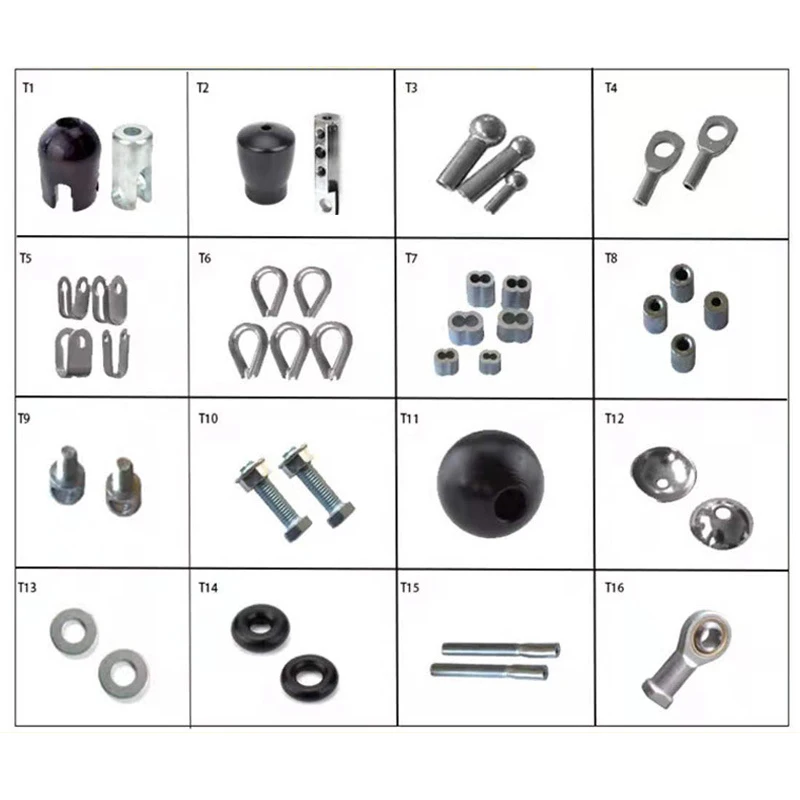 | T1 | T2 | T3 | T4 |
|---|---|---|---|
| T5 | T6 | T7 | T8 |
| T9 | T10 | T11 | T12 |
| T13 | T14 | T15 | T16 |