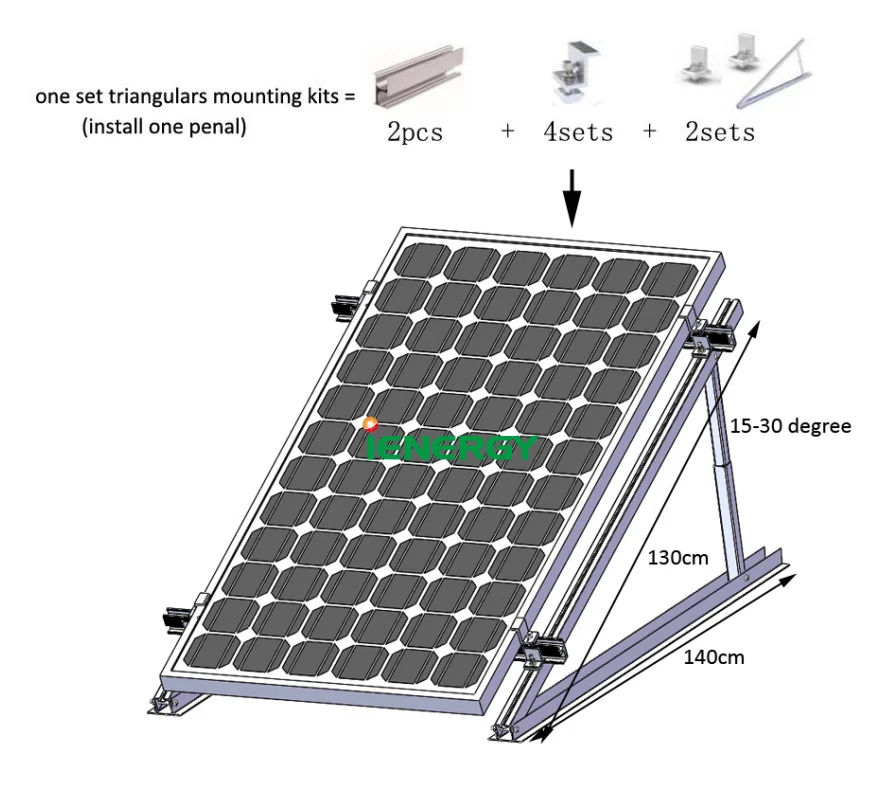 one set triangulars mounting kits =
(install one penal)

2pcs + 4sets + 2sets

IENERGY

15-30 degree

130cm

140cm