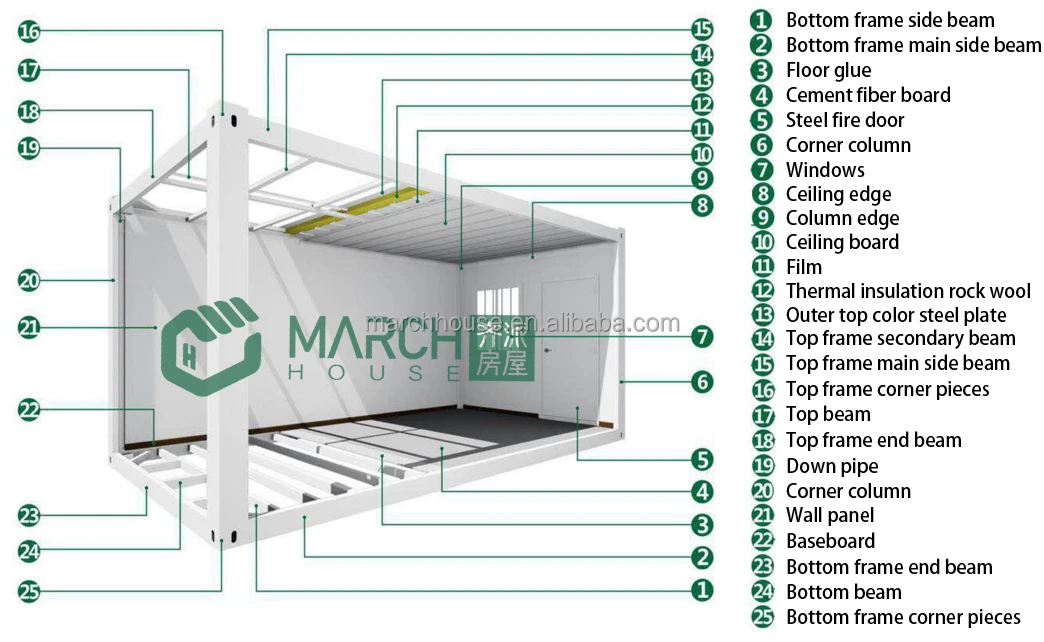 16
17
18
19
20
21
22
23
24
25

15
14
13
12
11
10
9
8
7
6
5
4
3
2
1

MARCH HOUSE 齐派房屋
marchhouse.en.alibaba.com

1 Bottom frame side beam
2 Bottom frame main side beam
3 Floor glue
4 Cement fiber board
5 Steel fire door
6 Corner column
7 Windows
8 Ceiling edge
9 Column edge
10 Ceiling board
11 Film
12 Thermal insulation rock wool
13 Outer top color steel plate
14 Top frame secondary beam
15 Top frame main side beam
16 Top frame corner pieces
17 Top beam
18 Top frame end beam
19 Down pipe
20 Corner column
21 Wall panel
22 Baseboard
23 Bottom frame end beam
24 Bottom beam
25 Bottom frame corner pieces