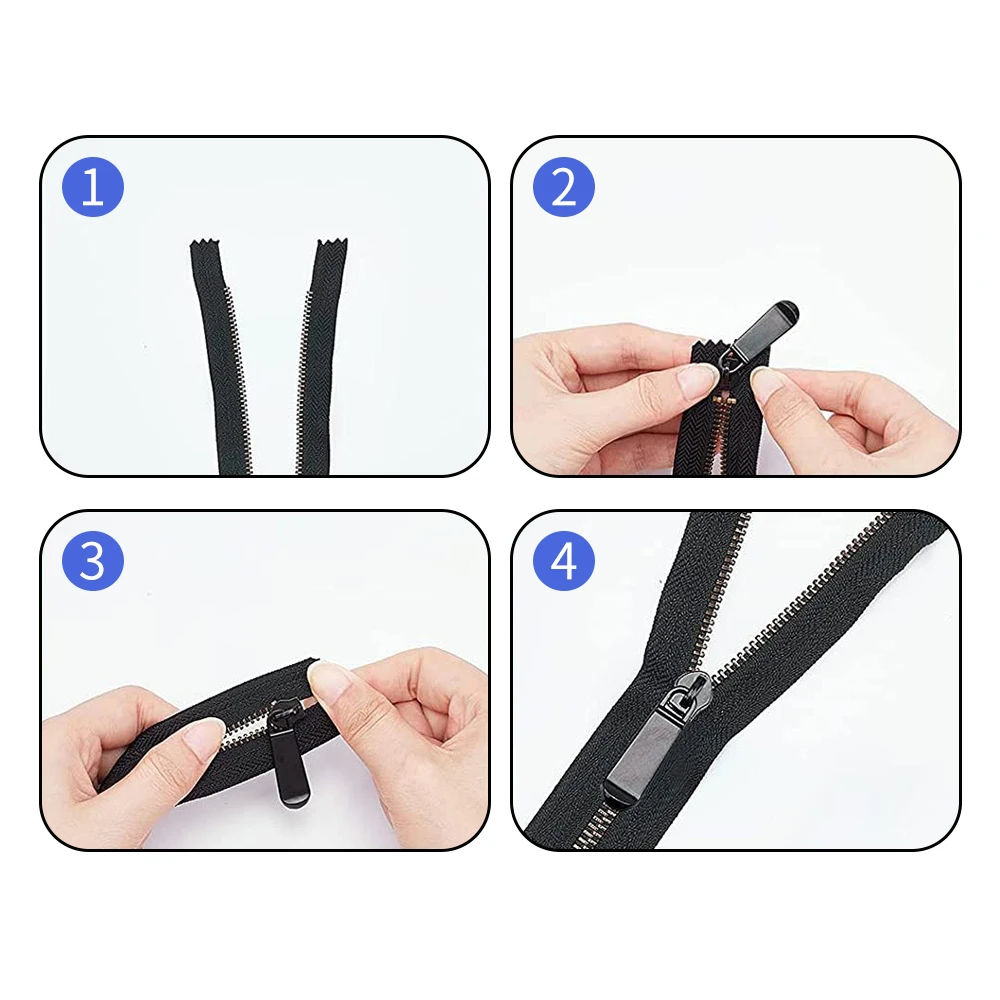 1

2

3

4