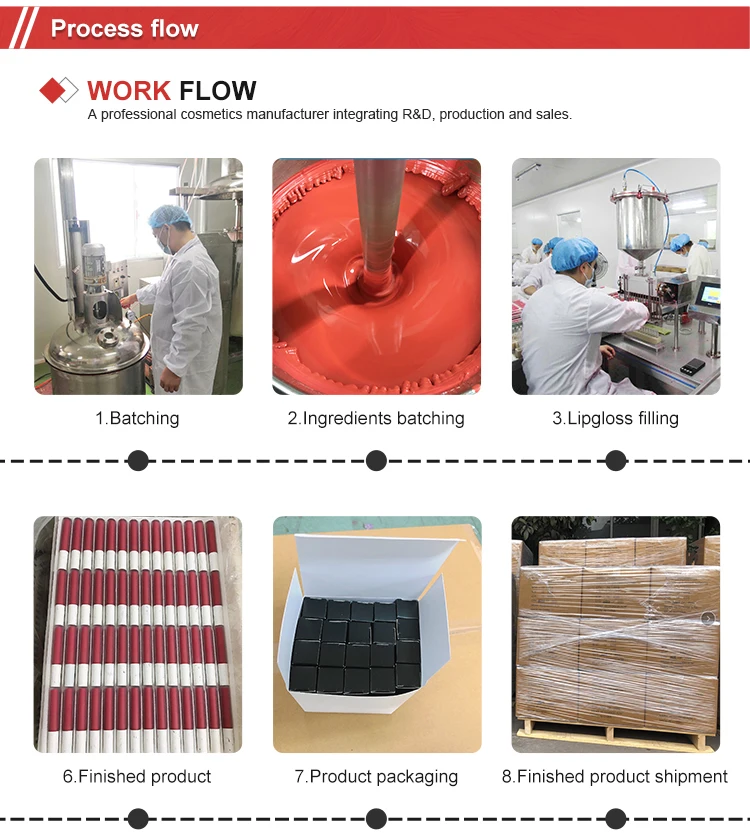 Process flow

WORK FLOW
A professional cosmetics manufacturer integrating R&D, production and sales.

1.Batching

2.Ingredients batching

3.Lipgloss filling

6.Finished product

7.Product packaging

8.Finished product shipment