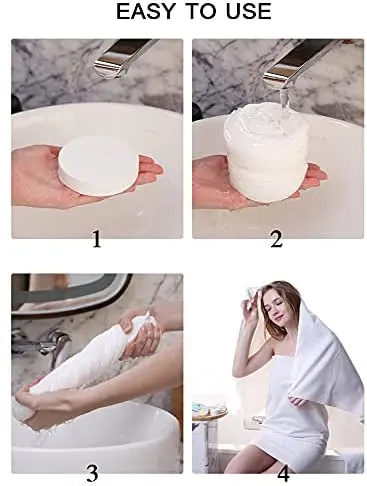 EASY TO USE

1

2

3

4