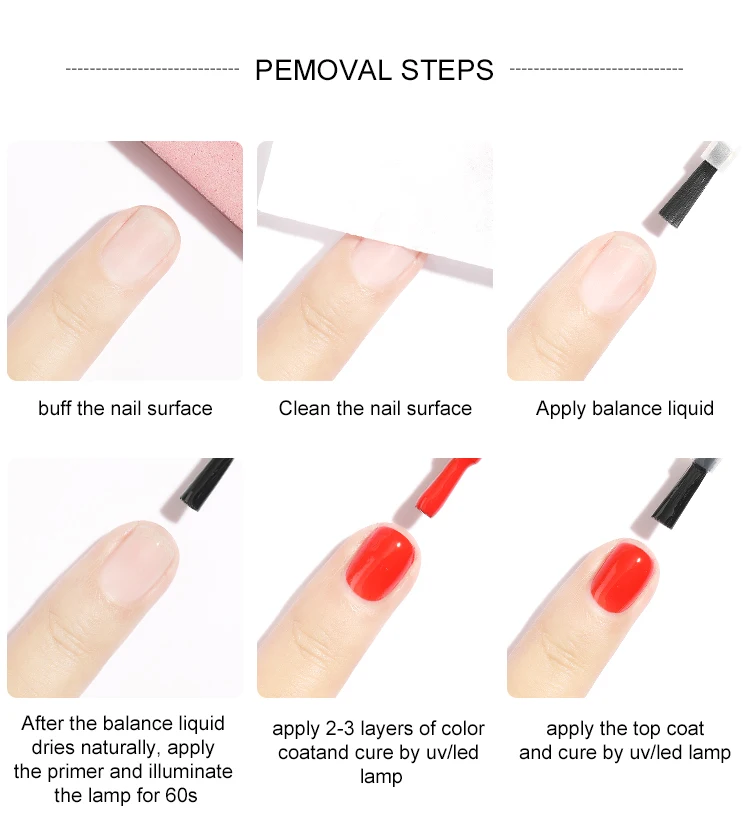 PEMOVAL STEPS

buff the nail surface

Clean the nail surface

Apply balance liquid

After the balance liquid dries naturally, apply the primer and illuminate the lamp for 60s

apply 2-3 layers of color coatand cure by uv/led lamp

apply the top coat and cure by uv/led lamp