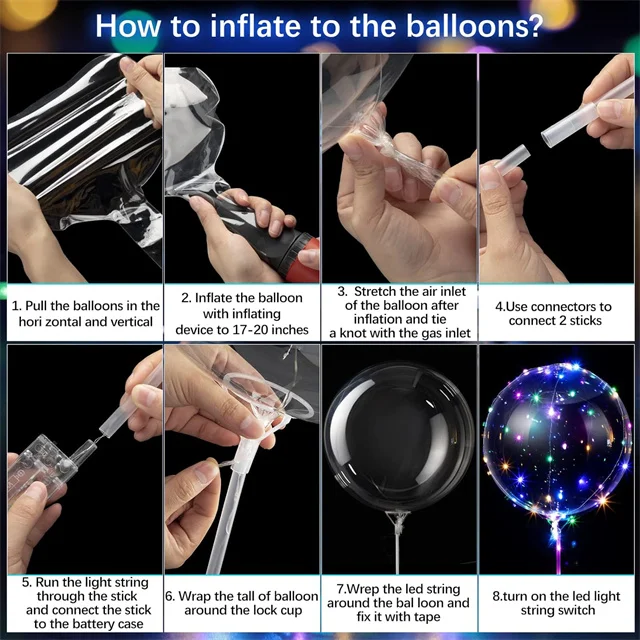 How to inflate to the balloons?

1. Pull the balloons in the hori zontal and vertical

2. Inflate the balloon with inflating device to 17-20 inches

3. Stretch the air inlet of the balloon after inflation and tie a knot with the gas inlet

4.Use connectors to connect 2 sticks

5. Run the light string through the stick and connect the stick to the battery case

6. Wrap the tall of balloon around the lock cup

7.Wrep the led string around the bal loon and fix it with tape

8.turn on the led light string switch