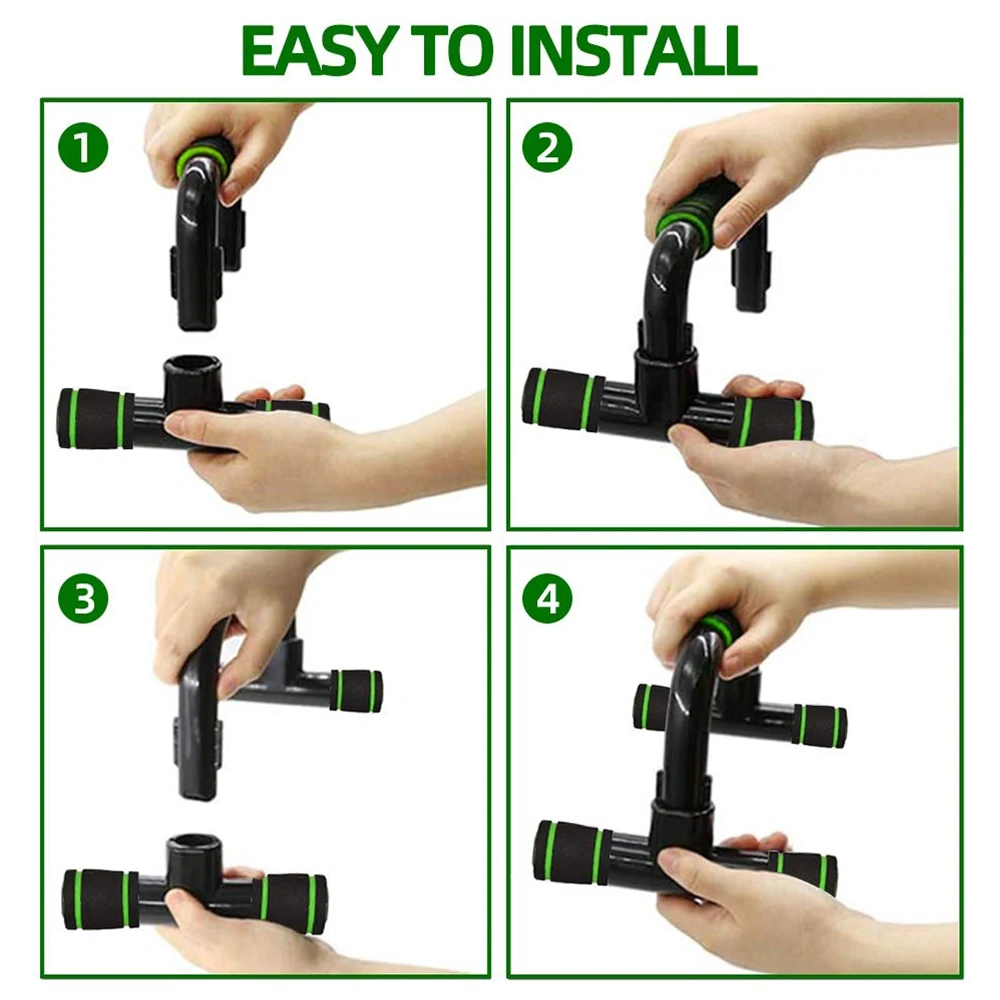 EASY TO INSTALL

1

2

3

4