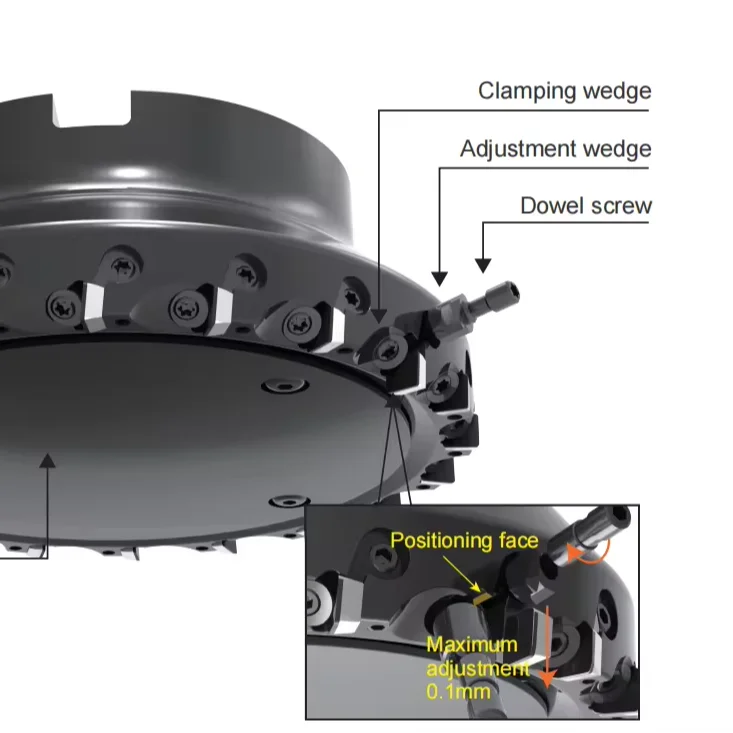 Clamping wedge

Adjustment wedge

Dowel screw

Positioning face

Maximum adjustment 0.1mm