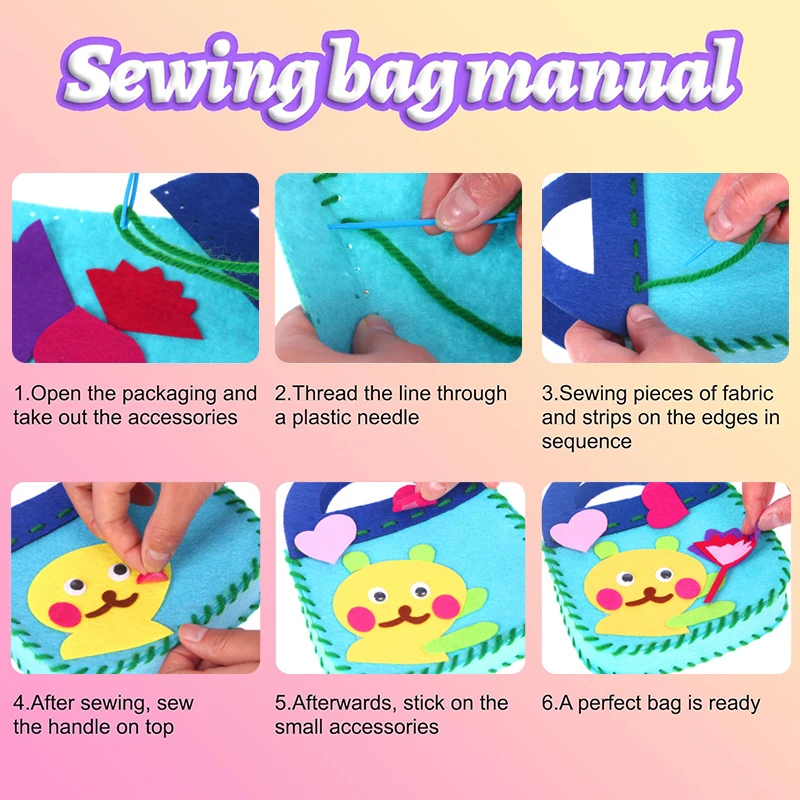 Sewing bag manual

1.Open the packaging and take out the accessories

2.Thread the line through a plastic needle

3.Sewing pieces of fabric and strips on the edges in sequence

4.After sewing, sew the handle on top

5.Afterwards, stick on the small accessories

6.A perfect bag is ready