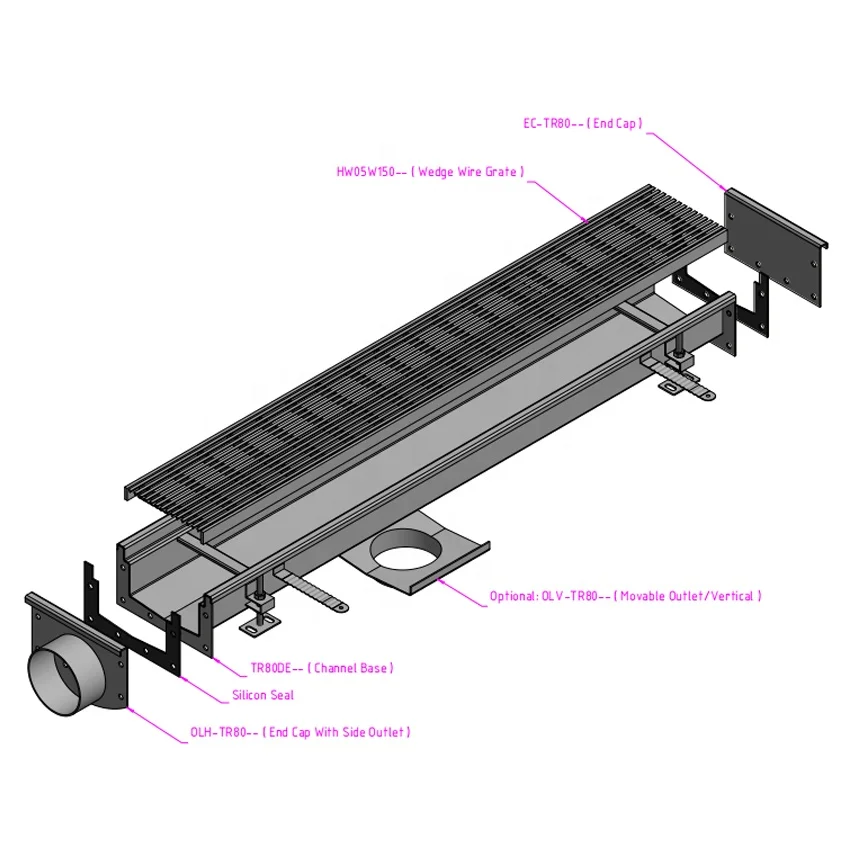 EC-TR80-- ( End Cap )

HW05W150-- ( Wedge Wire Grate )

Optional: OLV-TR80-- ( Movable Outlet/Vertical )

TR80DE-- ( Channel Base )

Silicon Seal

OLH-TR80-- ( End Cap With Side Outlet )