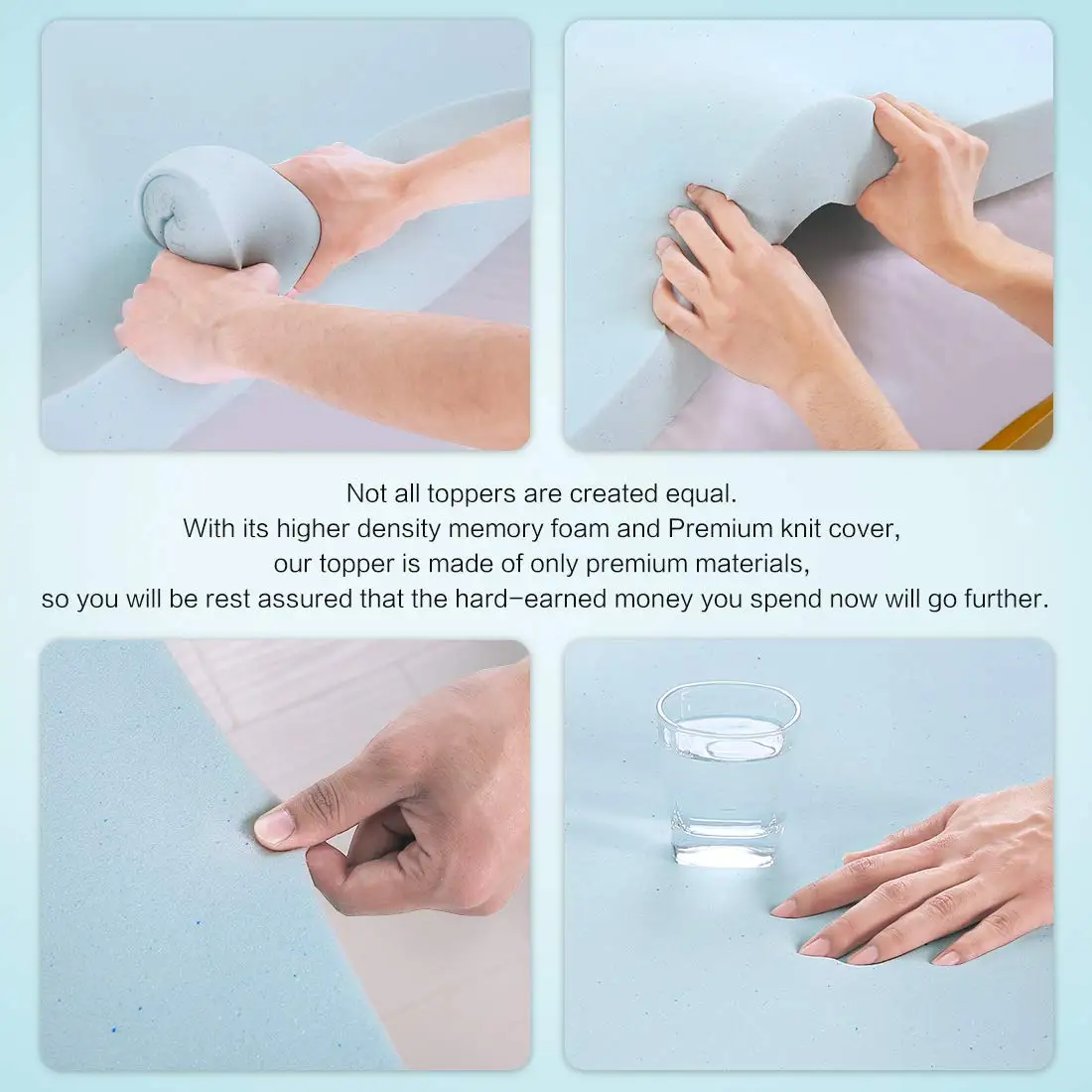 Not all toppers are created equal.
With its higher density memory foam and Premium knit cover,
our topper is made of only premium materials,
so you will be rest assured that the hard-earned money you spend now will go further.