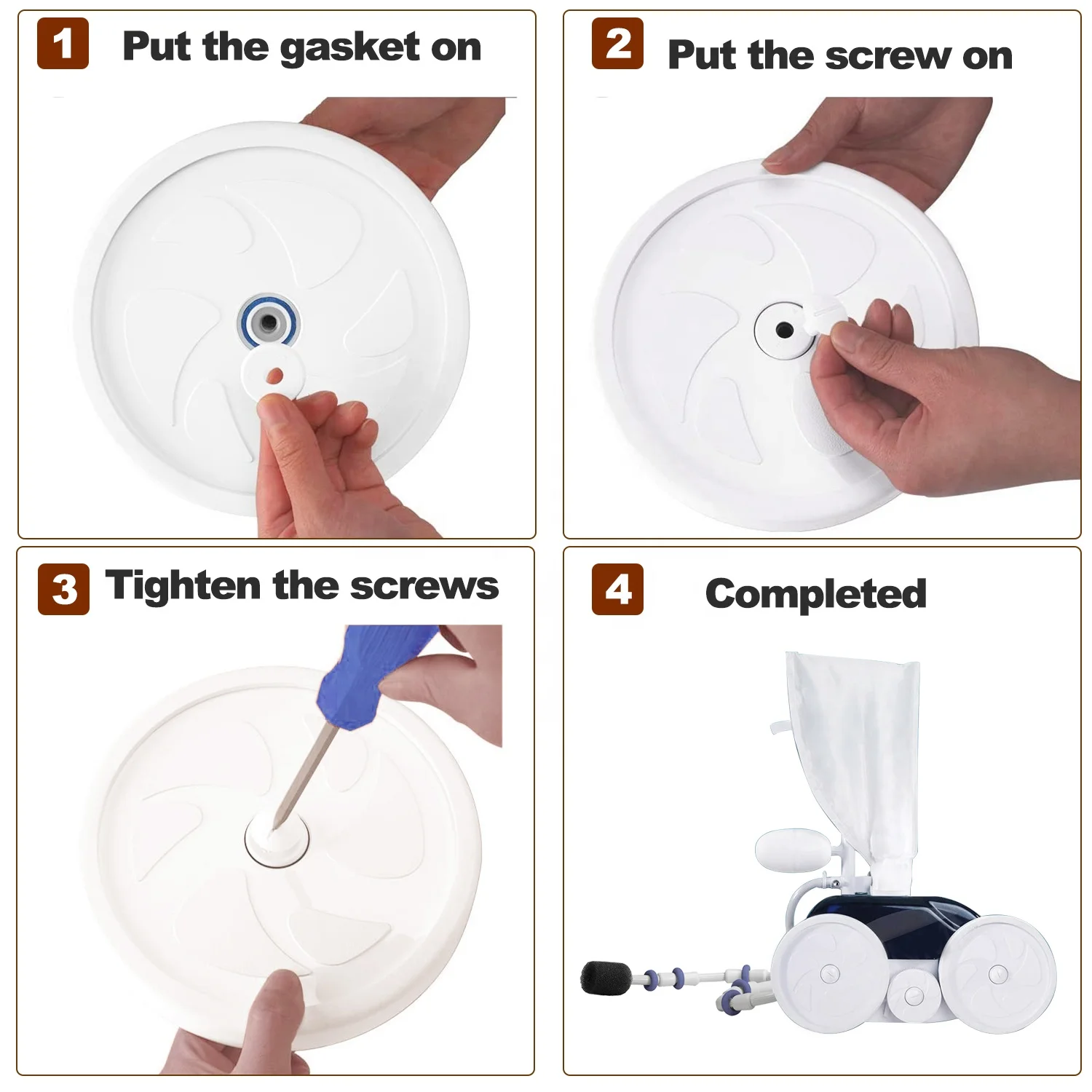 1 Put the gasket on

2 Put the screw on

3 Tighten the screws

4 Completed