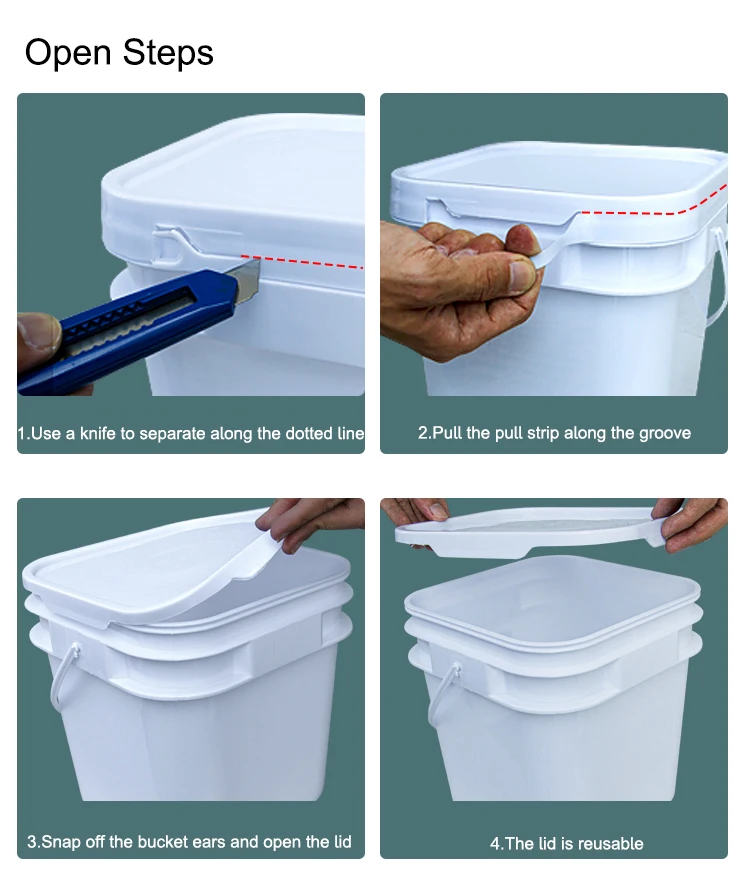 Open Steps

1.Use a knife to separate along the dotted line

2.Pull the pull strip along the groove

3.Snap off the bucket ears and open the lid

4.The lid is reusable