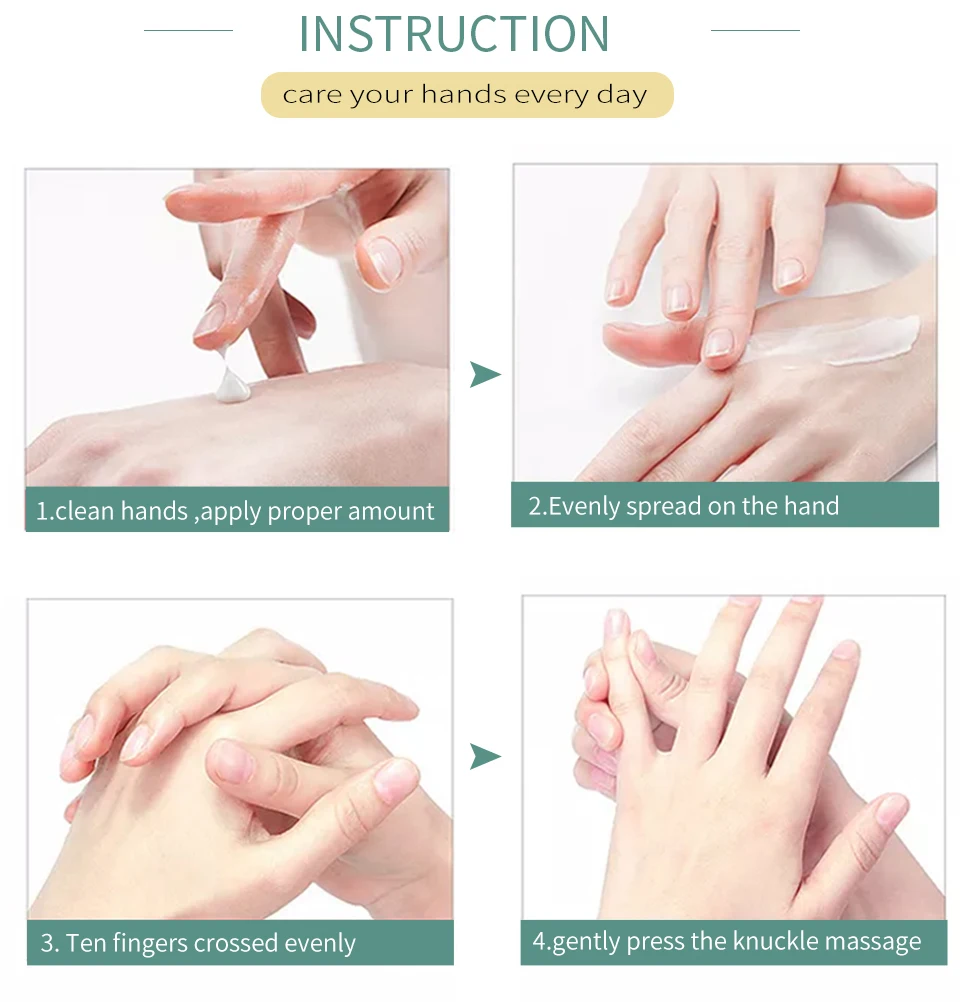 INSTRUCTION

care your hands every day

1.clean hands ,apply proper amount

2.Evenly spread on the hand

3. Ten fingers crossed evenly

4.gently press the knuckle massage