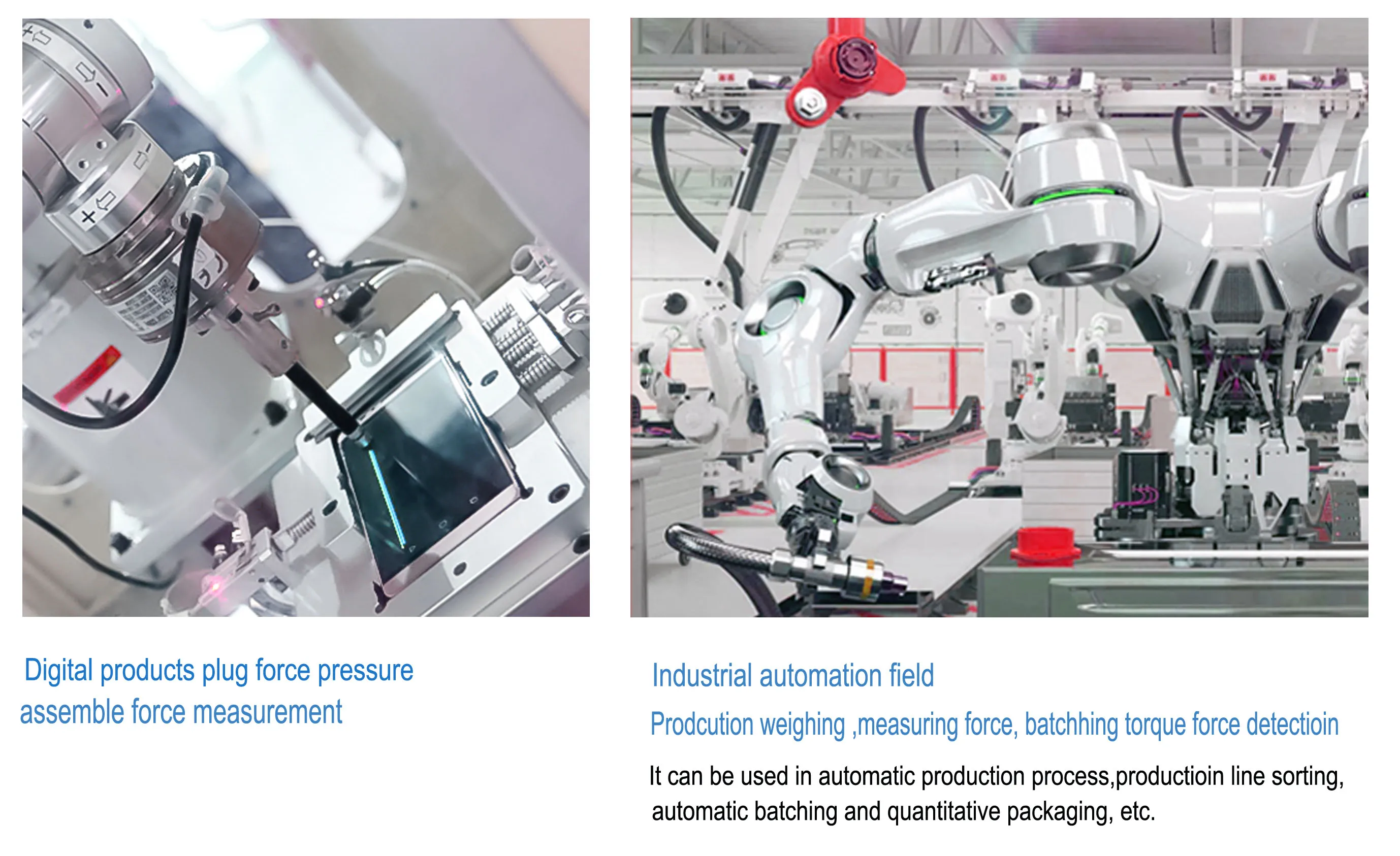 Digital products plug force pressure assemble force measurement

Industrial automation field

Prodcution weighing ,measuring force, batchhing torque force detectioin

It can be used in automatic production process,productioin line sorting, automatic batching and quantitative packaging, etc.