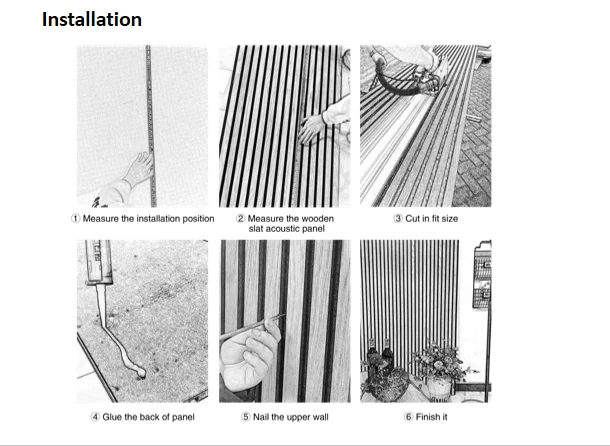 Installation

① Measure the installation position

② Measure the wooden slat acoustic panel

③ Cut in fit size

④ Glue the back of panel

⑤ Nail the upper wall

⑥ Finish it